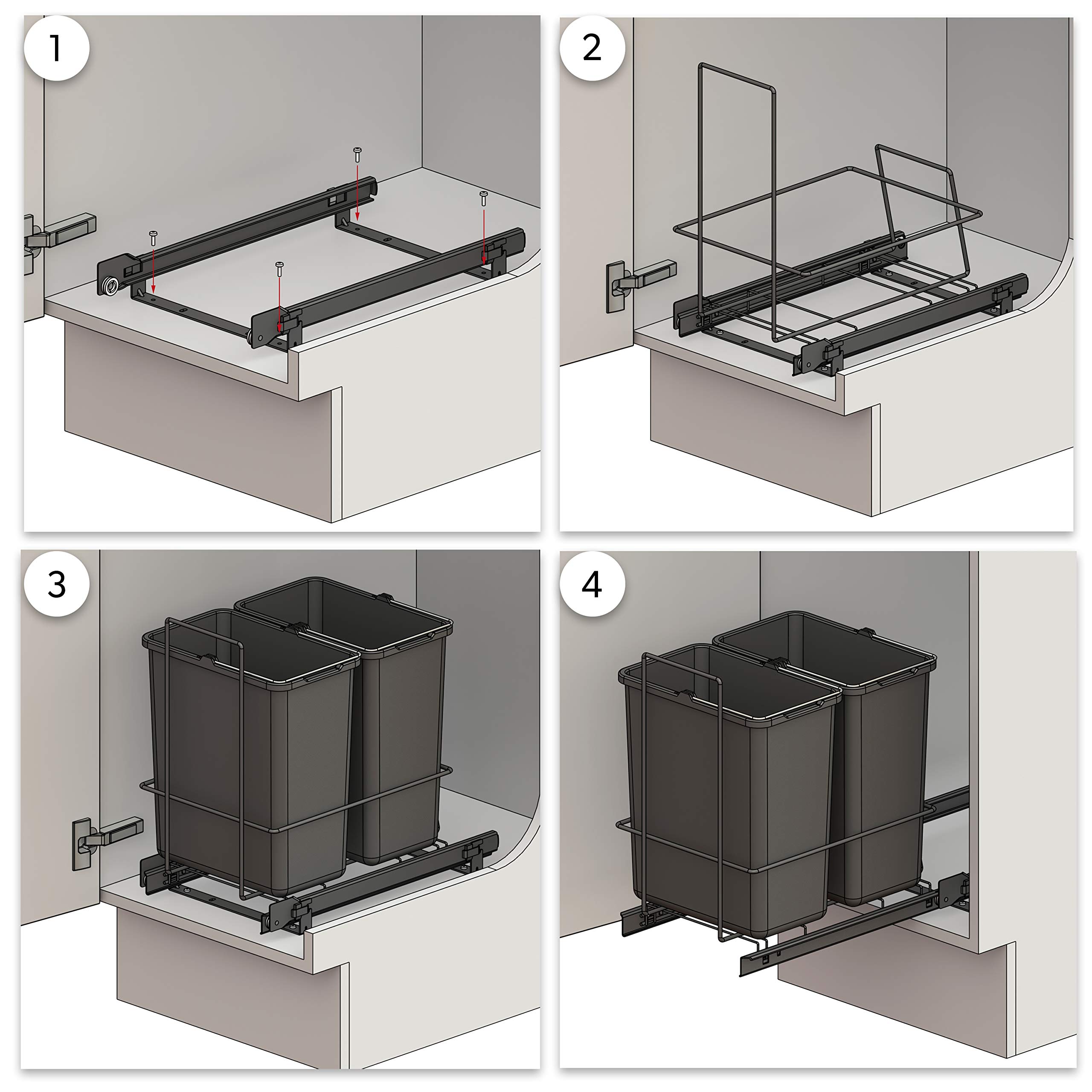 1

2

3

4