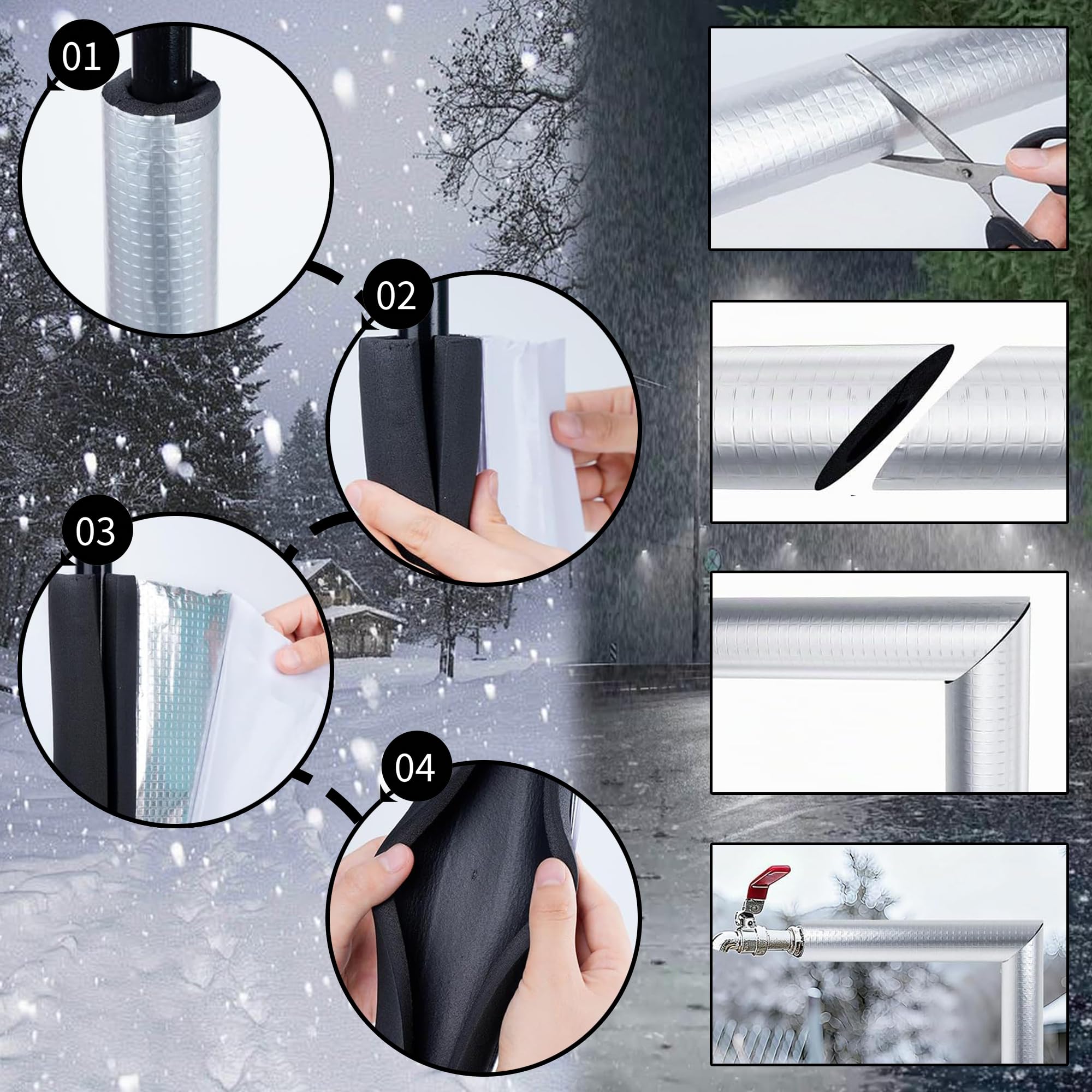 01

02

03

04