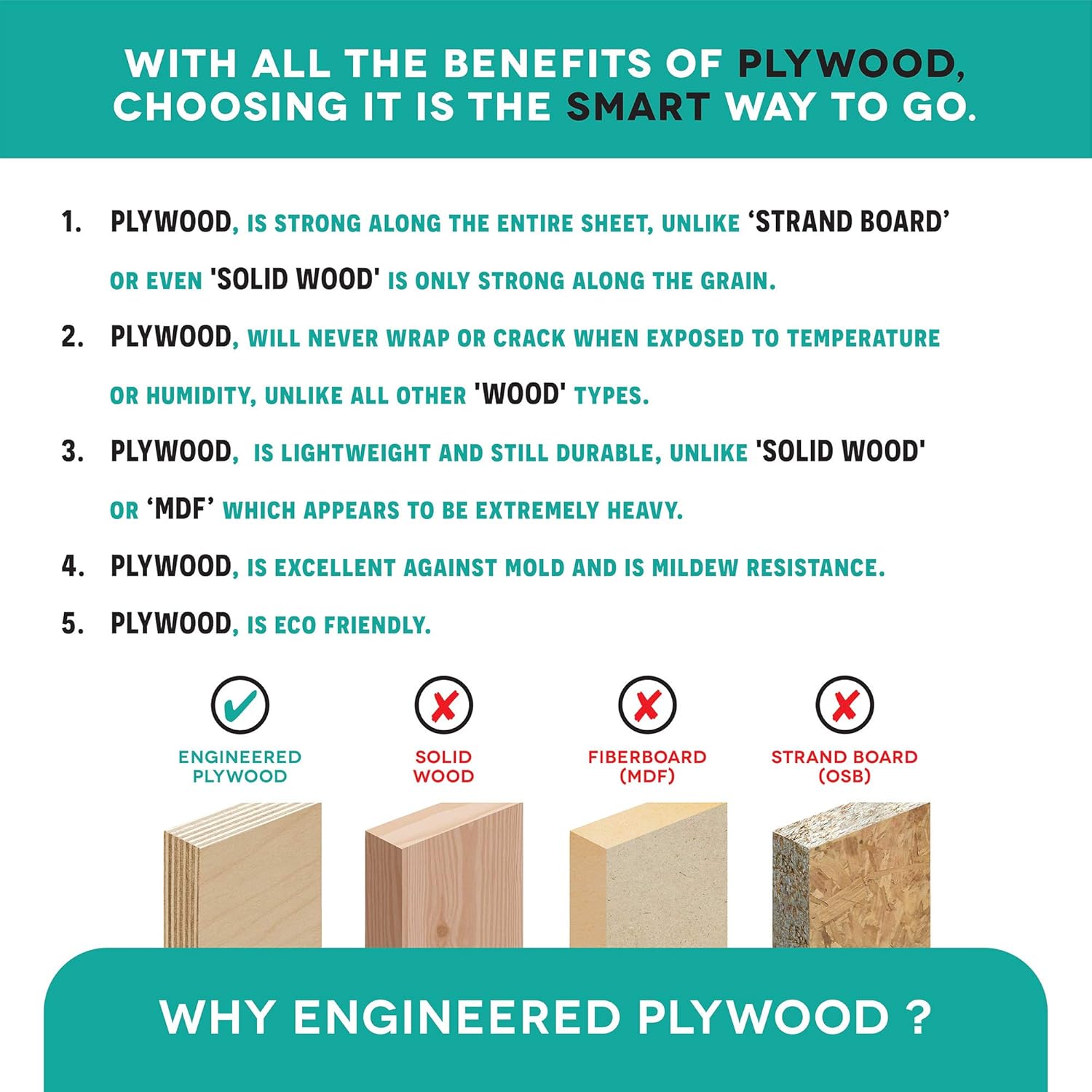 WITH ALL THE BENEFITS OF PLYWOOD, CHOOSING IT IS THE SMART WAY TO GO.

1. PLYWOOD, IS STRONG ALONG THE ENTIRE SHEET, UNLIKE ‘STRAND BOARD’ OR EVEN 'SOLID WOOD' IS ONLY STRONG ALONG THE GRAIN.

2. PLYWOOD, WILL NEVER WRAP OR CRACK WHEN EXPOSED TO TEMPERATURE OR HUMIDITY, UNLIKE ALL OTHER 'WOOD' TYPES.

3. PLYWOOD, IS LIGHTWEIGHT AND STILL DURABLE, UNLIKE 'SOLID WOOD' OR ‘MDF’ WHICH APPEARS TO BE EXTREMELY HEAVY.

4. PLYWOOD, IS EXCELLENT AGAINST MOLD AND IS MILDEW RESISTANCE.

5. PLYWOOD, IS ECO FRIENDLY.

ENGINEERED PLYWOOD

SOLID WOOD

FIBERBOARD (MDF)

STRAND BOARD (OSB)

WHY ENGINEERED PLYWOOD ?