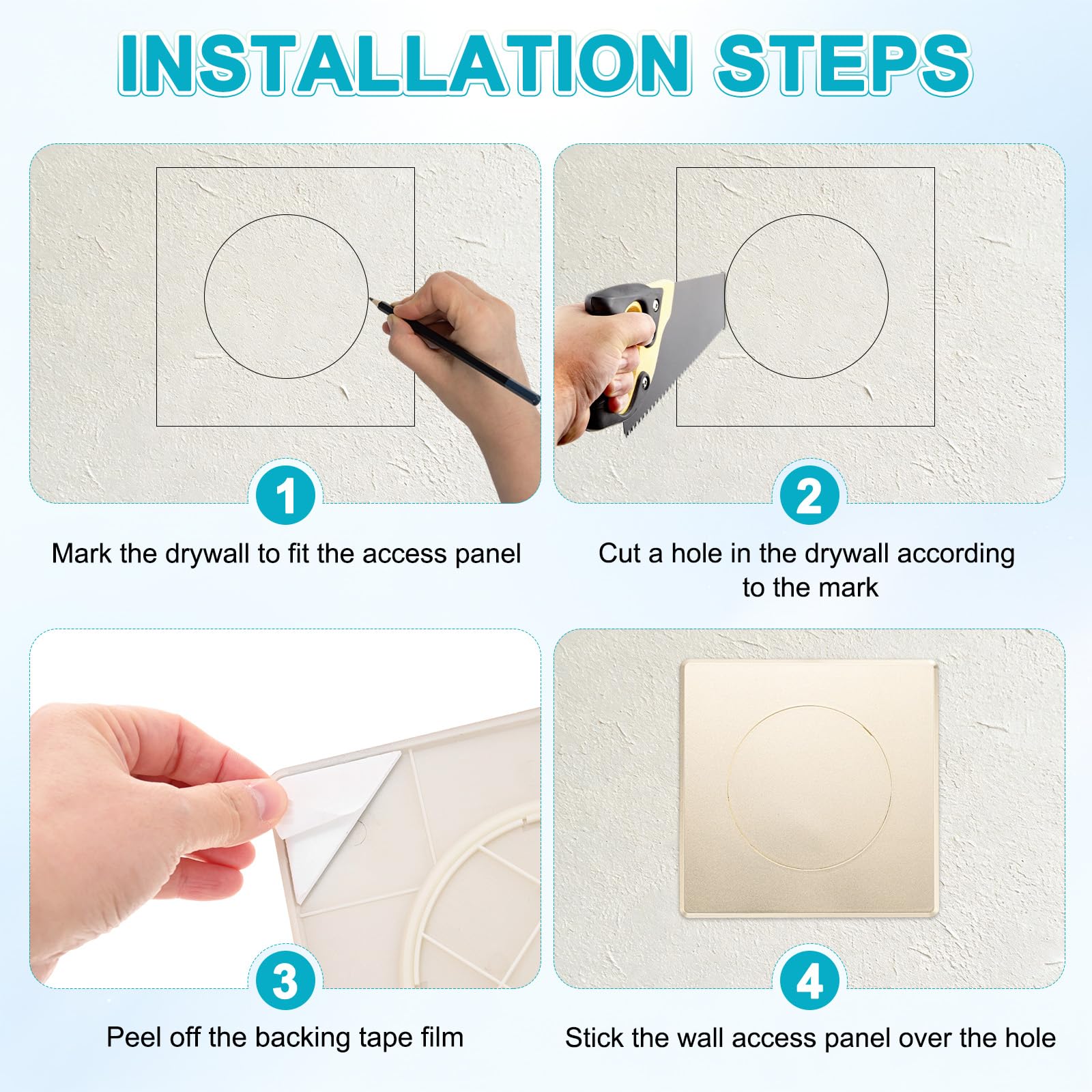 INSTALLATION STEPS

1

Mark the drywall to fit the access panel

2

Cut a hole in the drywall according to the mark

3

Peel off the backing tape film

4

Stick the wall access panel over the hole