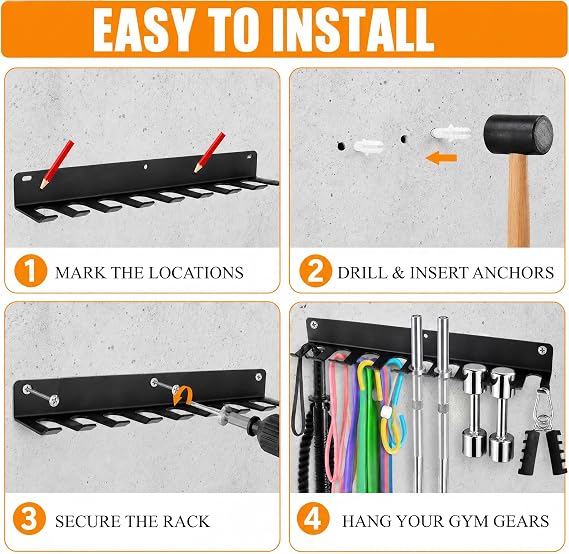 EASY TO INSTALL

1 MARK THE LOCATIONS

2 DRILL & INSERT ANCHORS

3 SECURE THE RACK

4 HANG YOUR GYM GEARS