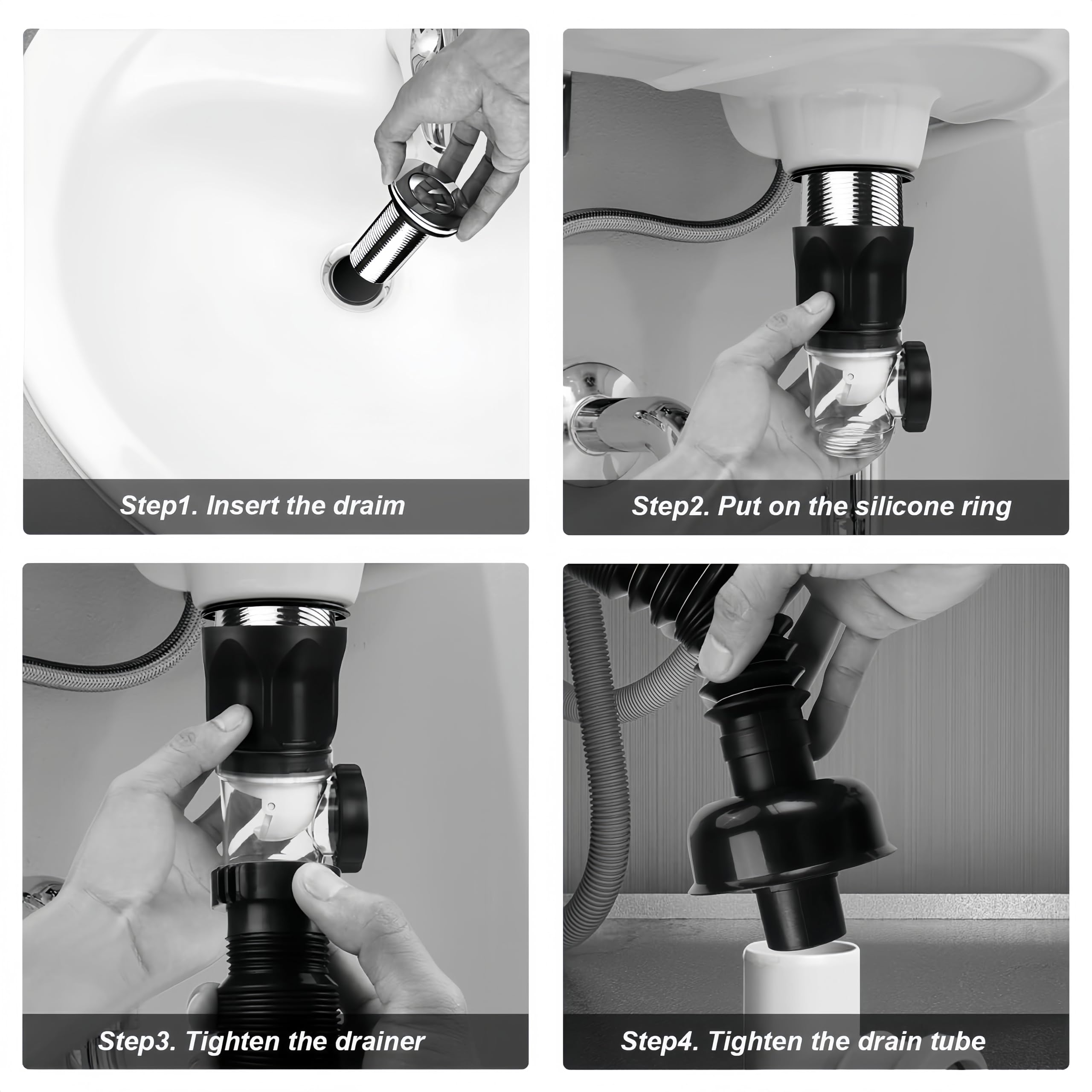 Step1. Insert the draim

Step2. Put on the silicone ring

Step3. Tighten the drainer

Step4. Tighten the drain tube