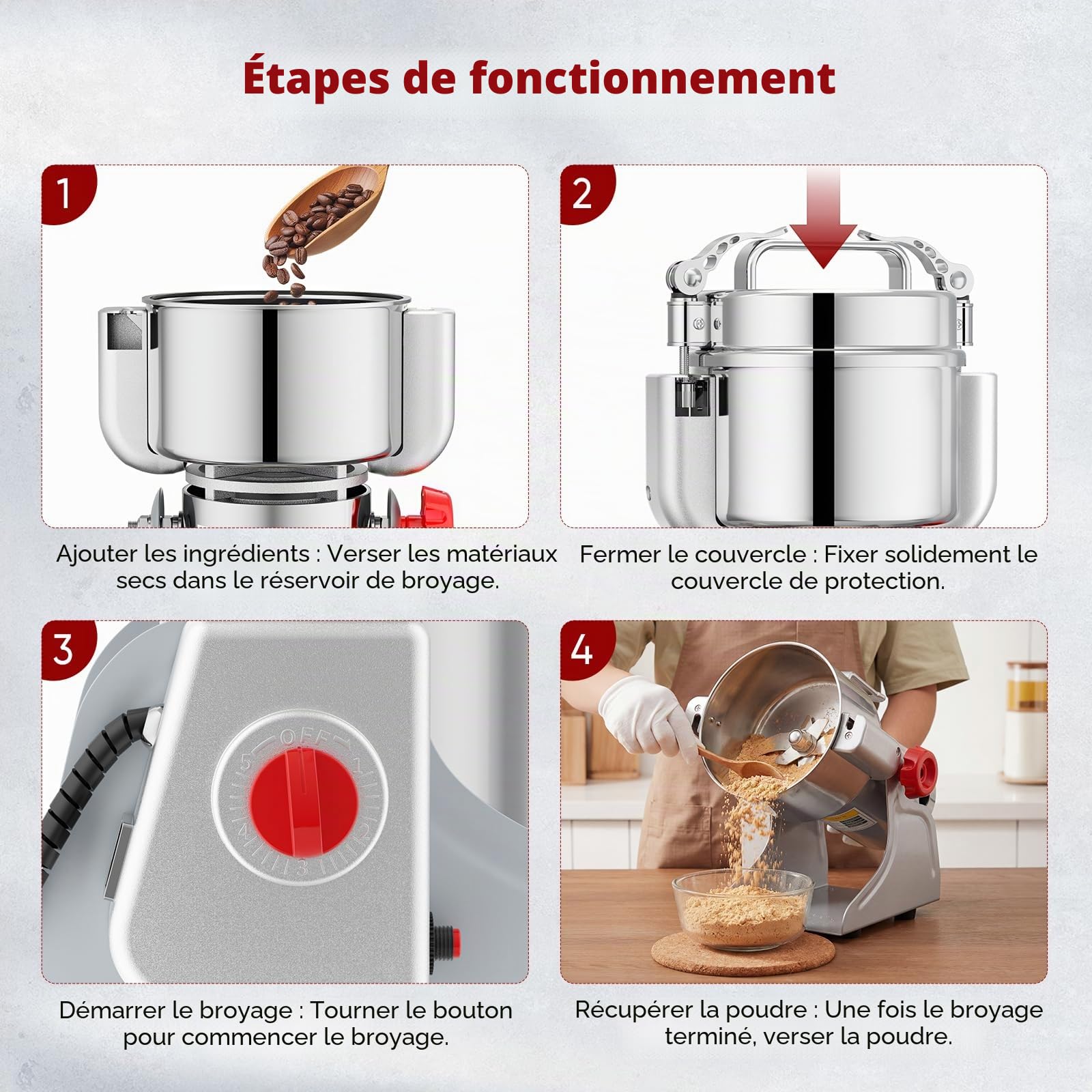 Étapes de fonctionnement

1

Ajouter les ingrédients : Verser les matériaux secs dans le réservoir de broyage.

2

Fermer le couvercle : Fixer solidement le couvercle de protection.

3

OFF
1
2
3
4
5

Démarrer le broyage : Tourner le bouton pour commencer le broyage.

4

Récupérer la poudre : Une fois le broyage terminé, verser la poudre.