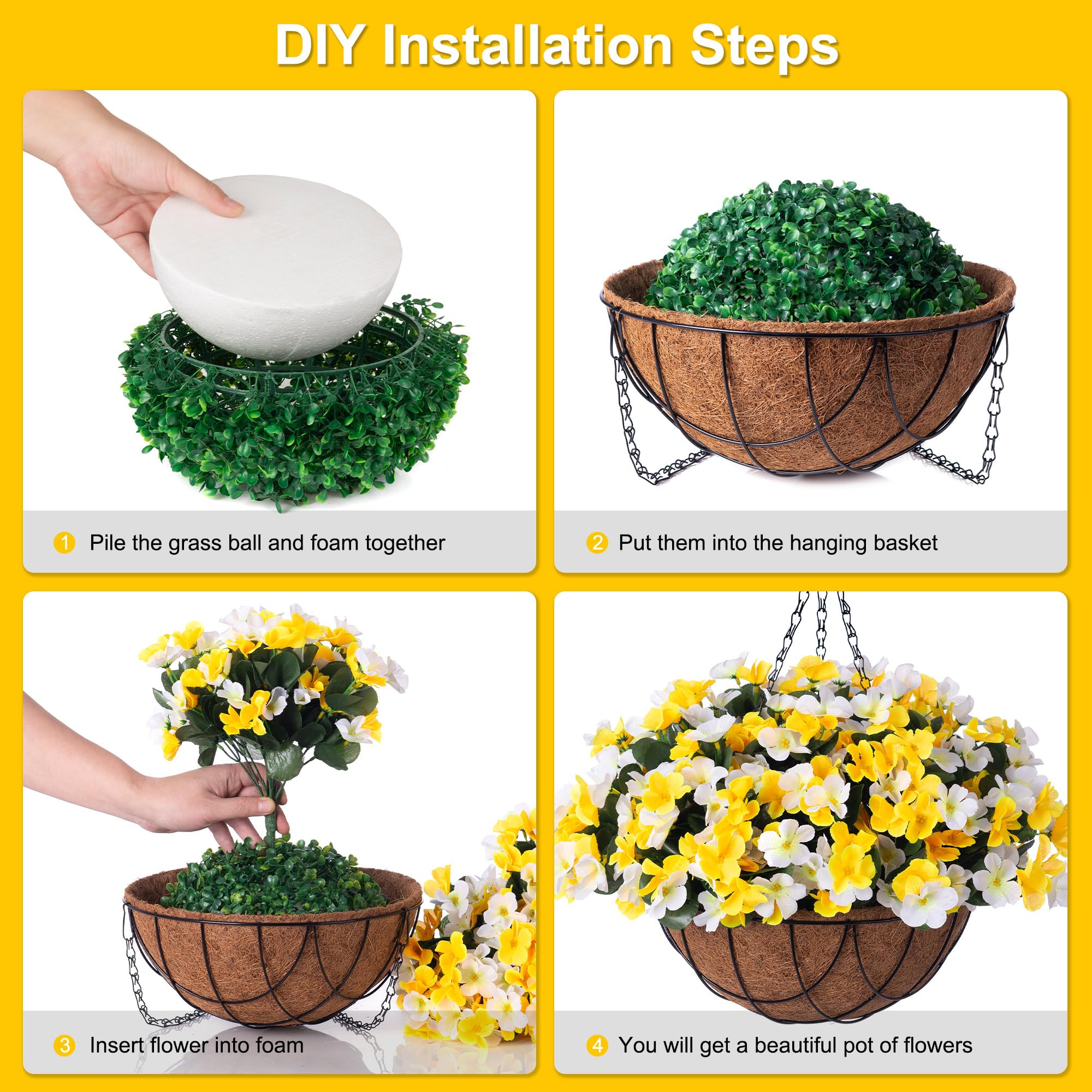 DIY Installation Steps

1 Pile the grass ball and foam together

2 Put them into the hanging basket

3 Insert flower into foam

4 You will get a beautiful pot of flowers