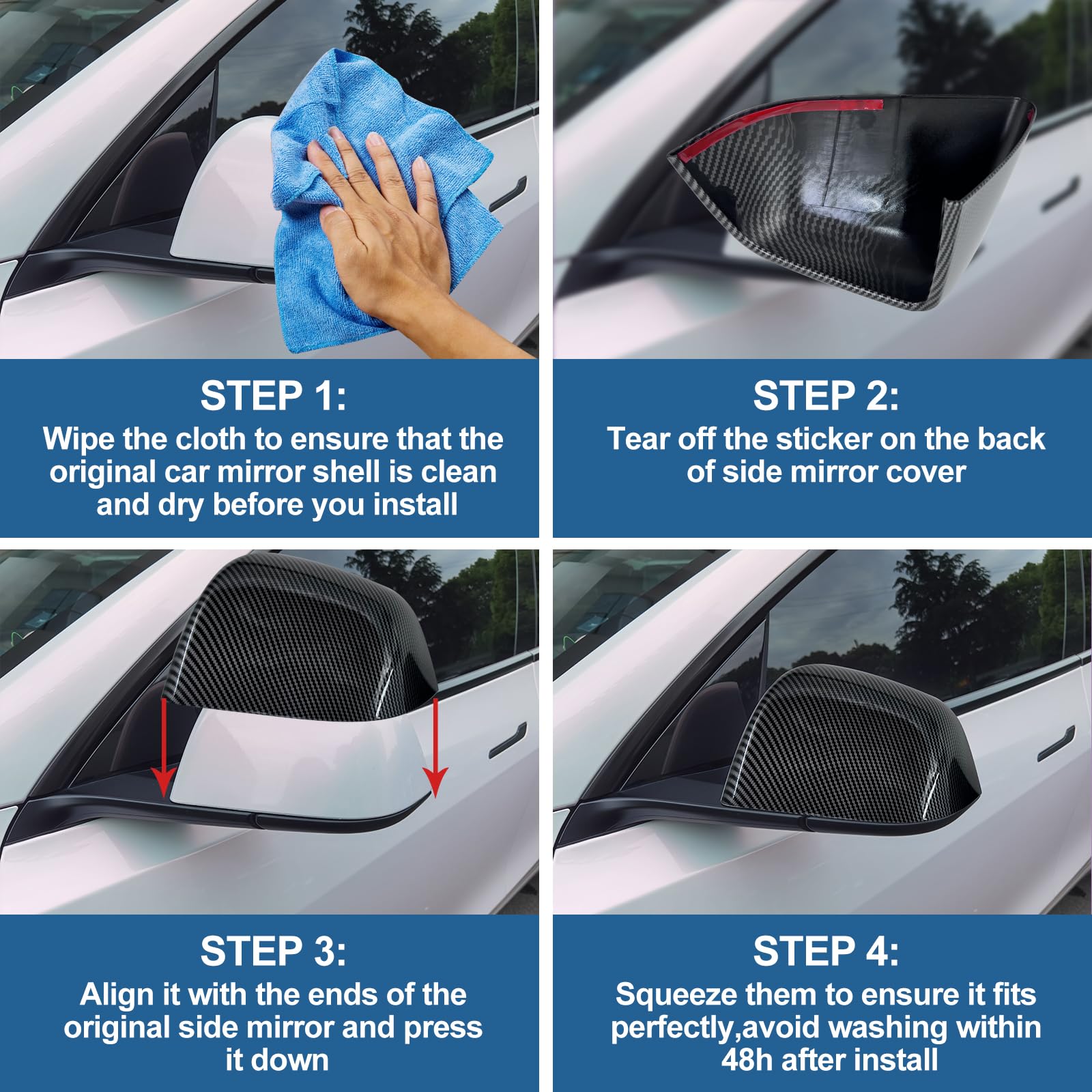 STEP 1:
Wipe the cloth to ensure that the original car mirror shell is clean and dry before you install

STEP 2:
Tear off the sticker on the back of side mirror cover

STEP 3:
Align it with the ends of the original side mirror and press it down

STEP 4:
Squeeze them to ensure it fits perfectly,avoid washing within 48h after install