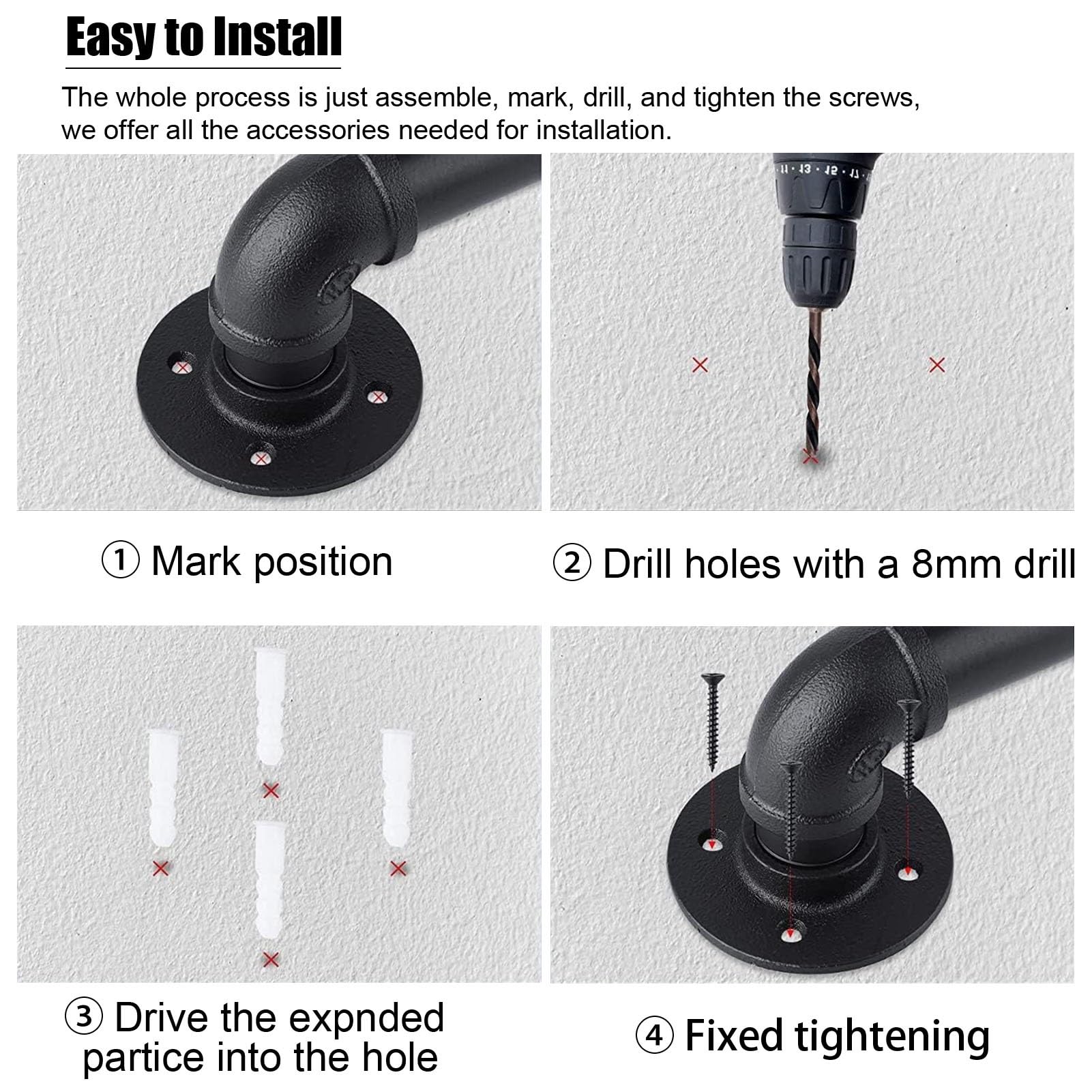 Easy to Install

The whole process is just assemble, mark, drill, and tighten the screws, we offer all the accessories needed for installation.

① Mark position

② Drill holes with a 8mm drill

③ Drive the expnded partice into the hole

④ Fixed tightening