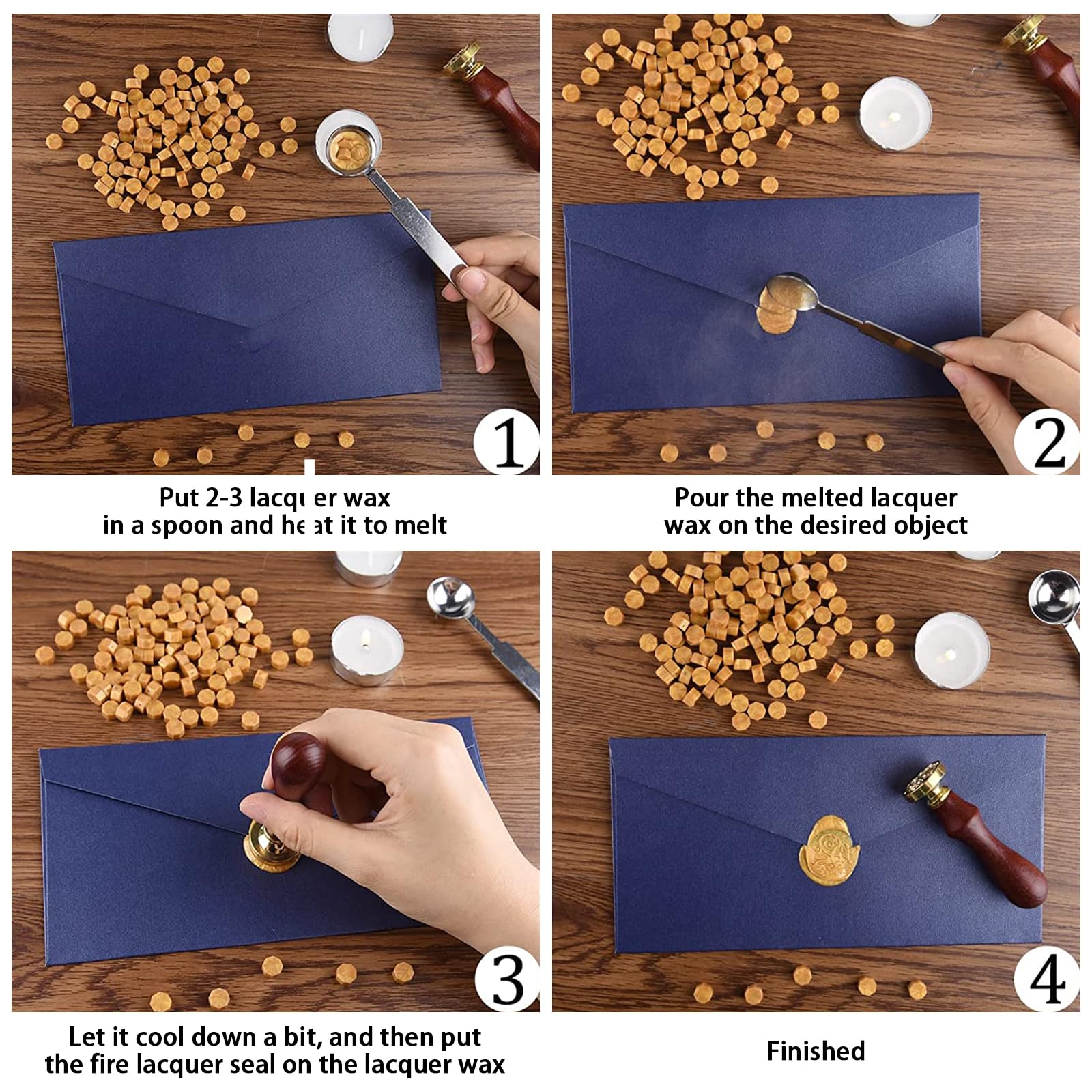 1

Put 2-3 lacquer wax in a spoon and heat it to melt

2

Pour the melted lacquer wax on the desired object

3

Let it cool down a bit, and then put the fire lacquer seal on the lacquer wax

4

Finished