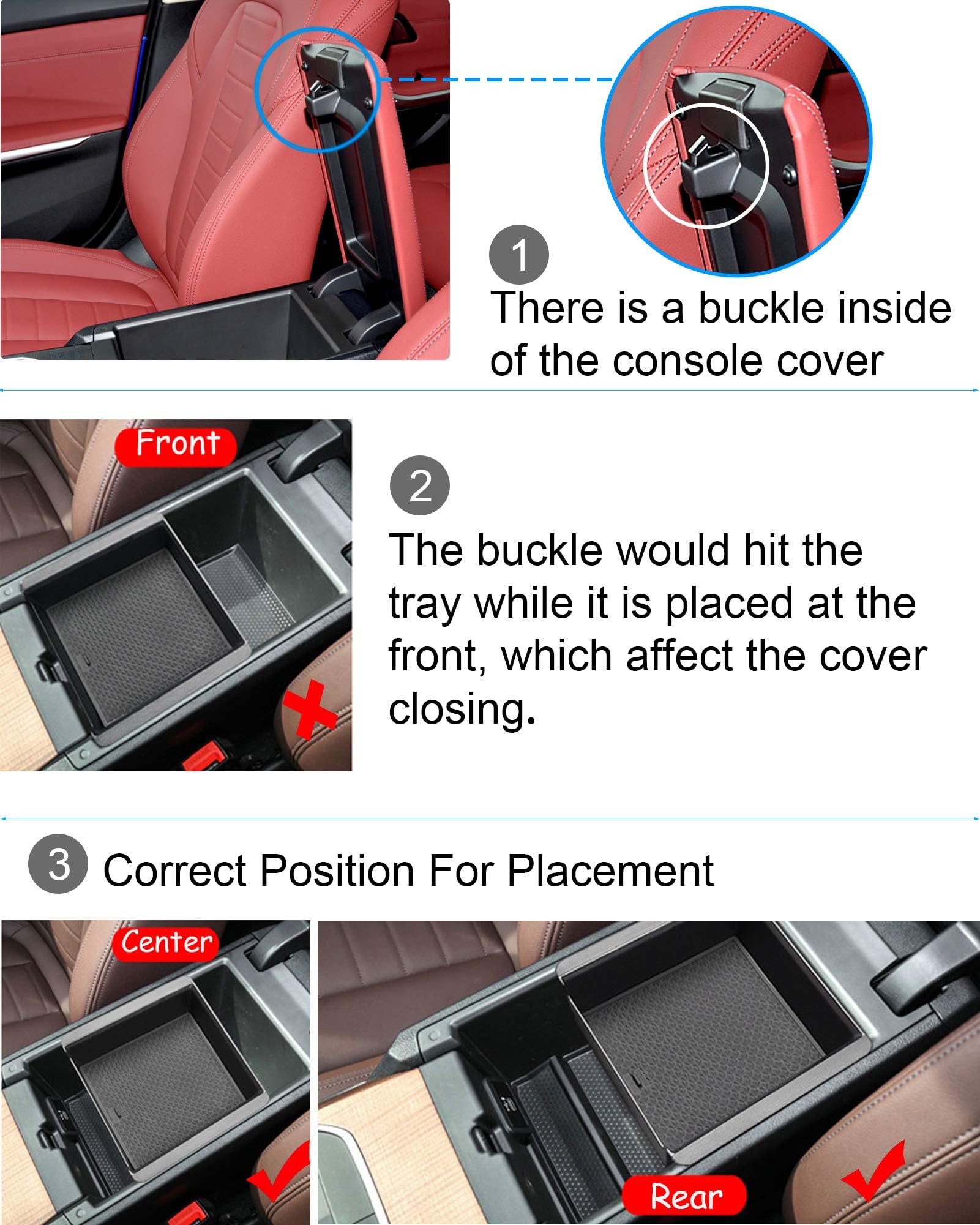 1

There is a buckle inside of the console cover

Front

2

The buckle would hit the tray while it is placed at the front, which affect the cover closing.

3 Correct Position For Placement

Center

Rear