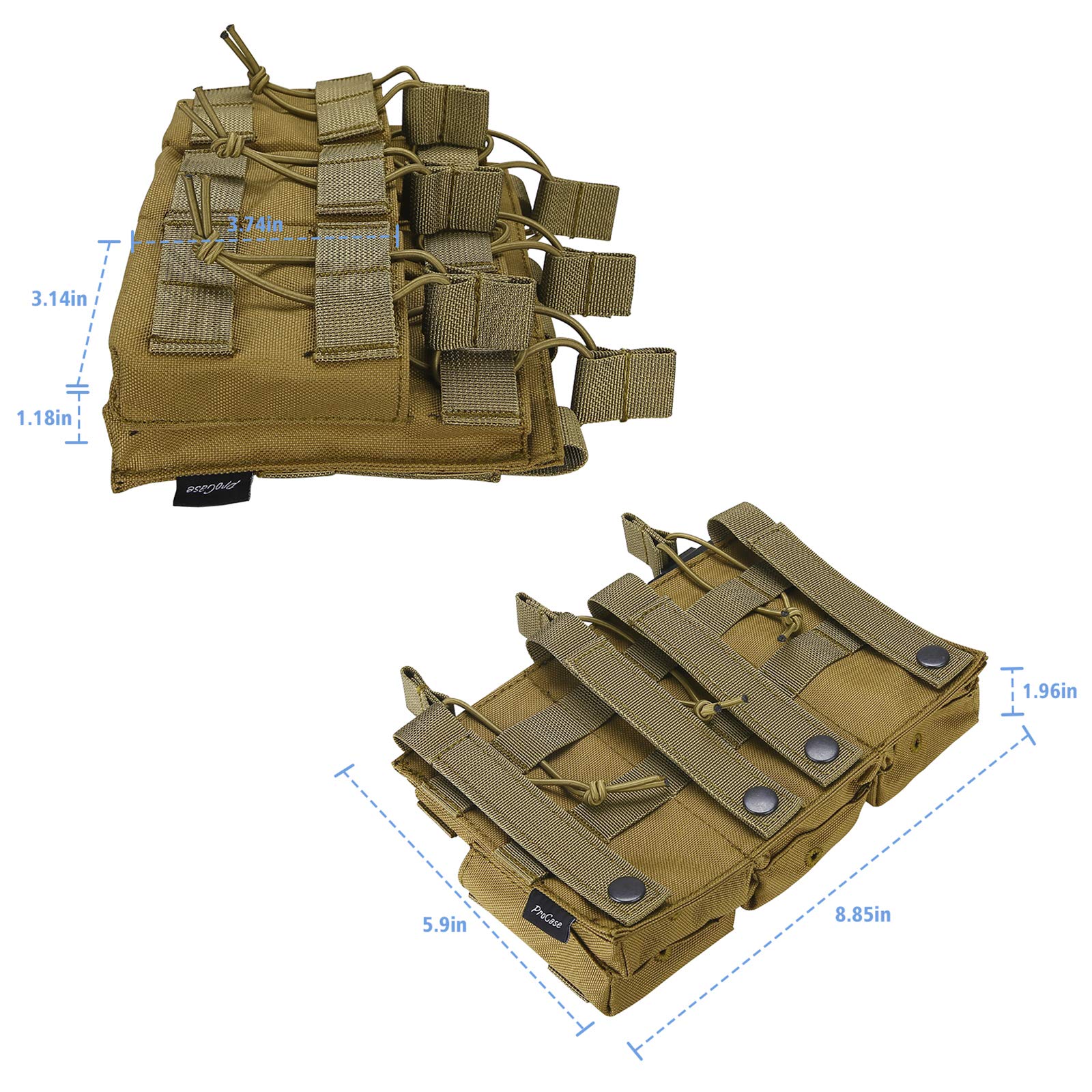 3.74in

3.14in

1.18in

ProCase

1.96in

ProCase

5.9in

8.85in