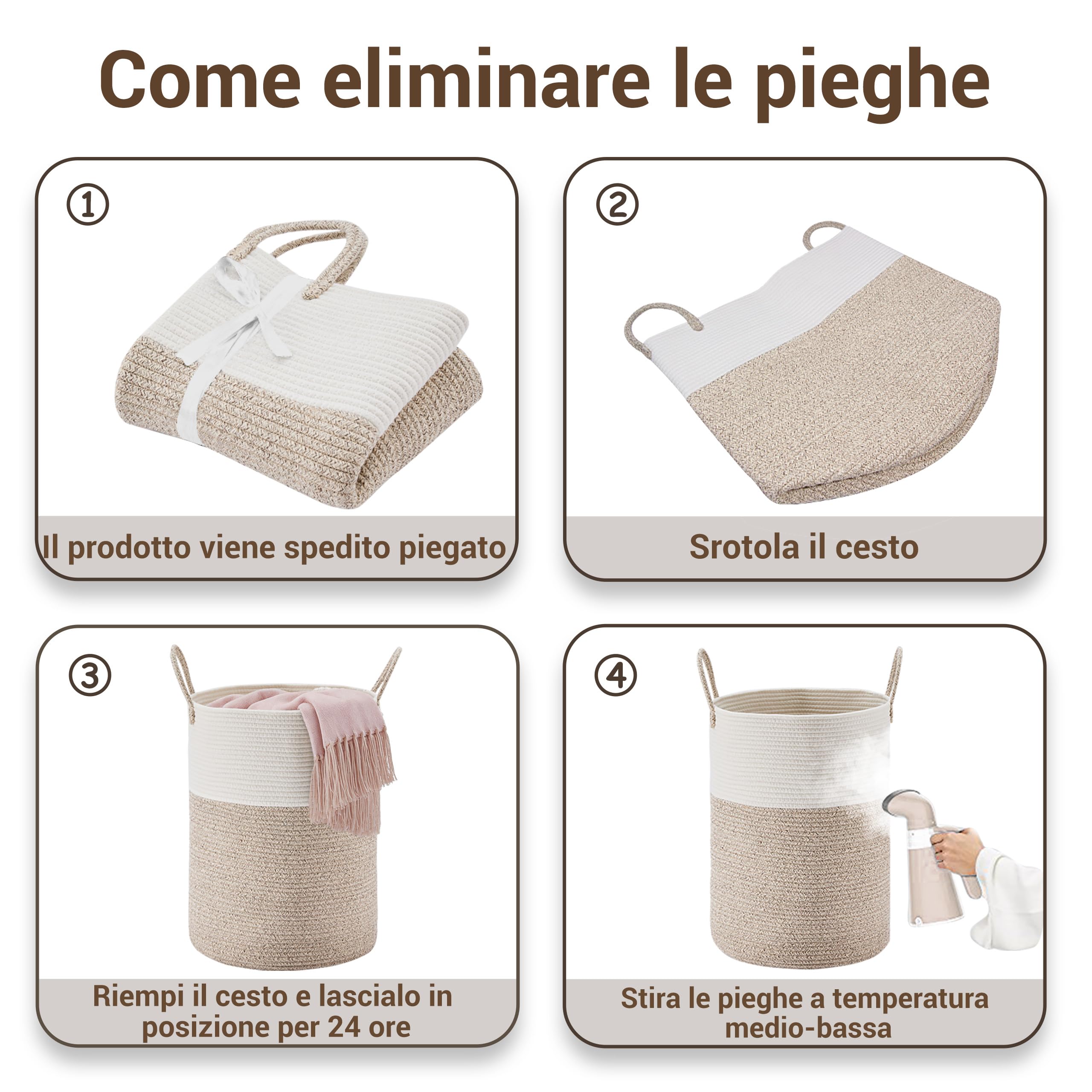 Come eliminare le pieghe

①

Il prodotto viene spedito piegato

②

Srotola il cesto

③

Riempi il cesto e lascialo in posizione per 24 ore

④

Stira le pieghe a temperatura medio-bassa