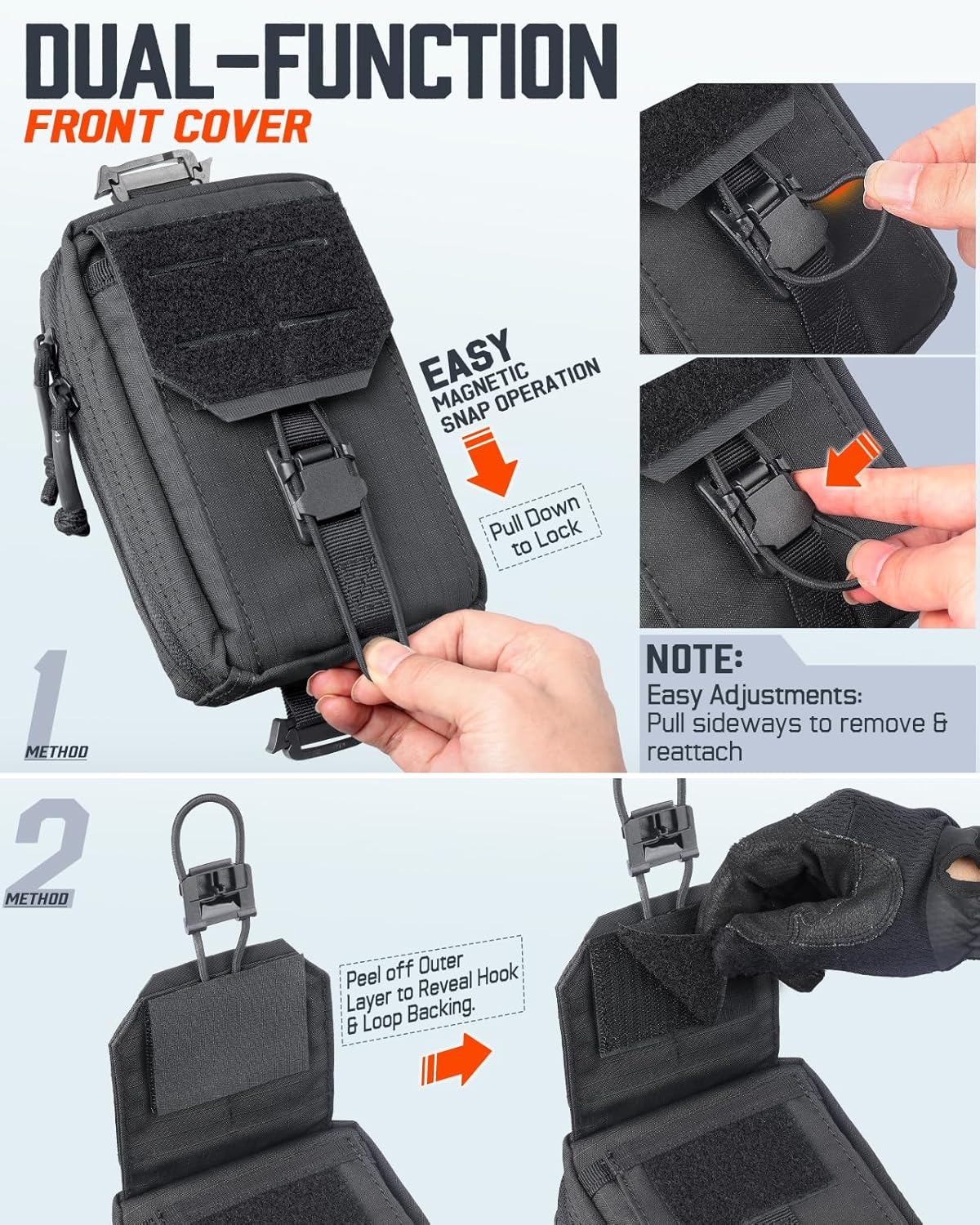 DUAL-FUNCTION
FRONT COVER

EASY
MAGNETIC
SNAP OPERATION

Pull Down to Lock

1
METHOD

NOTE:
Easy Adjustments:
Pull sideways to remove & reattach

2
METHOD

Peel off Outer Layer to Reveal Hook & Loop Backing.