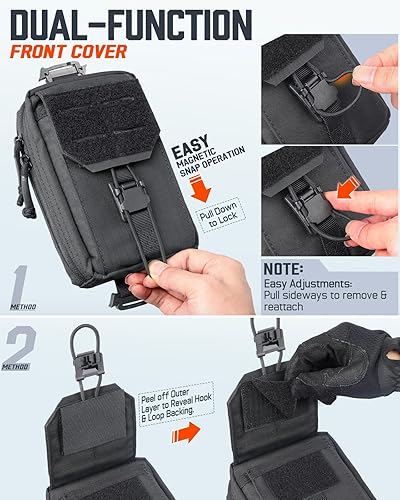 DUAL-FUNCTION
FRONT COVER

EASY
MAGNETIC
SNAP OPERATION

Pull Down to Lock

1
METHOD

NOTE:
Easy Adjustments:
Pull sideways to remove & reattach

2
METHOD

Peel off Outer Layer to Reveal Hook & Loop Backing.