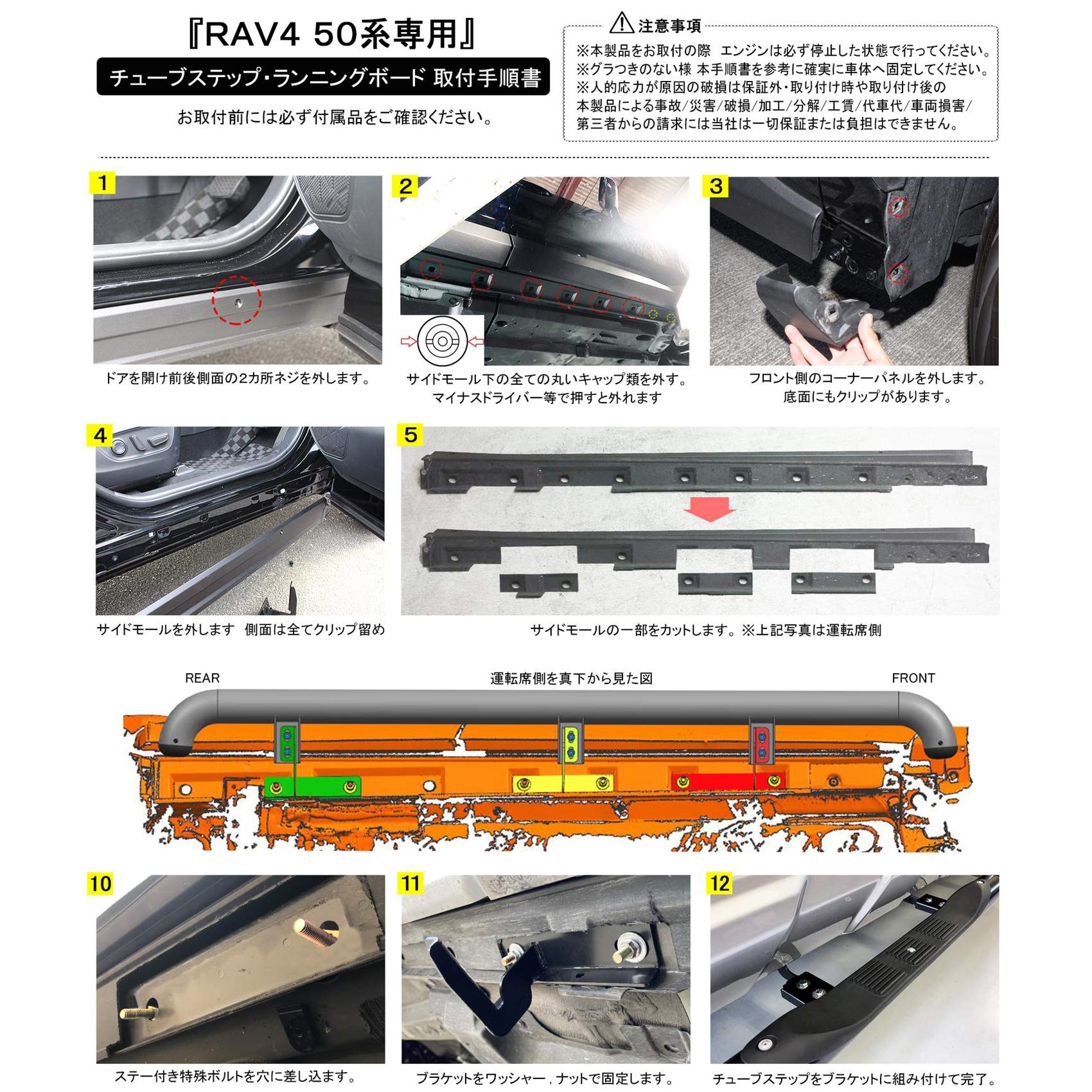 『RAV4 50系専用』

チューブステップ･ランニングボード 取付手順書

お取付前には必ず付属品をご確認ください。

注意事項

※本製品をお取付の際 エンジンは必ず停止した状態で行ってください。
※グラつきのない様 本手順書を参考に確実に車体へ固定してください。
※人的応力が原因の破損は保証外･取り付け時や取り付け後の本製品による事故/災害/破損/加工/分解/工賃/代車代/車両損害/第三者からの請求には当社は一切保証または負担はできません。

1

ドアを開け前後側面の2カ所ネジを外します。

2

サイドモール下の全ての丸いキャップ類を外す。
マイナスドライバー等で押すと外れます

3

フロント側のコーナーパネルを外します。
底面にもクリップがあります。

4

サイドモールを外します 側面は全てクリップ留め

5

サイドモールの一部をカットします。※上記写真は運転席側

REAR

運転席側を真下から見た図

FRONT

10

ステー付き特殊ボルトを穴に差し込ます。

11

ブラケットをワッシャー，ナットで固定します。

12

チューブステップをブラケットに組み付けて完了。