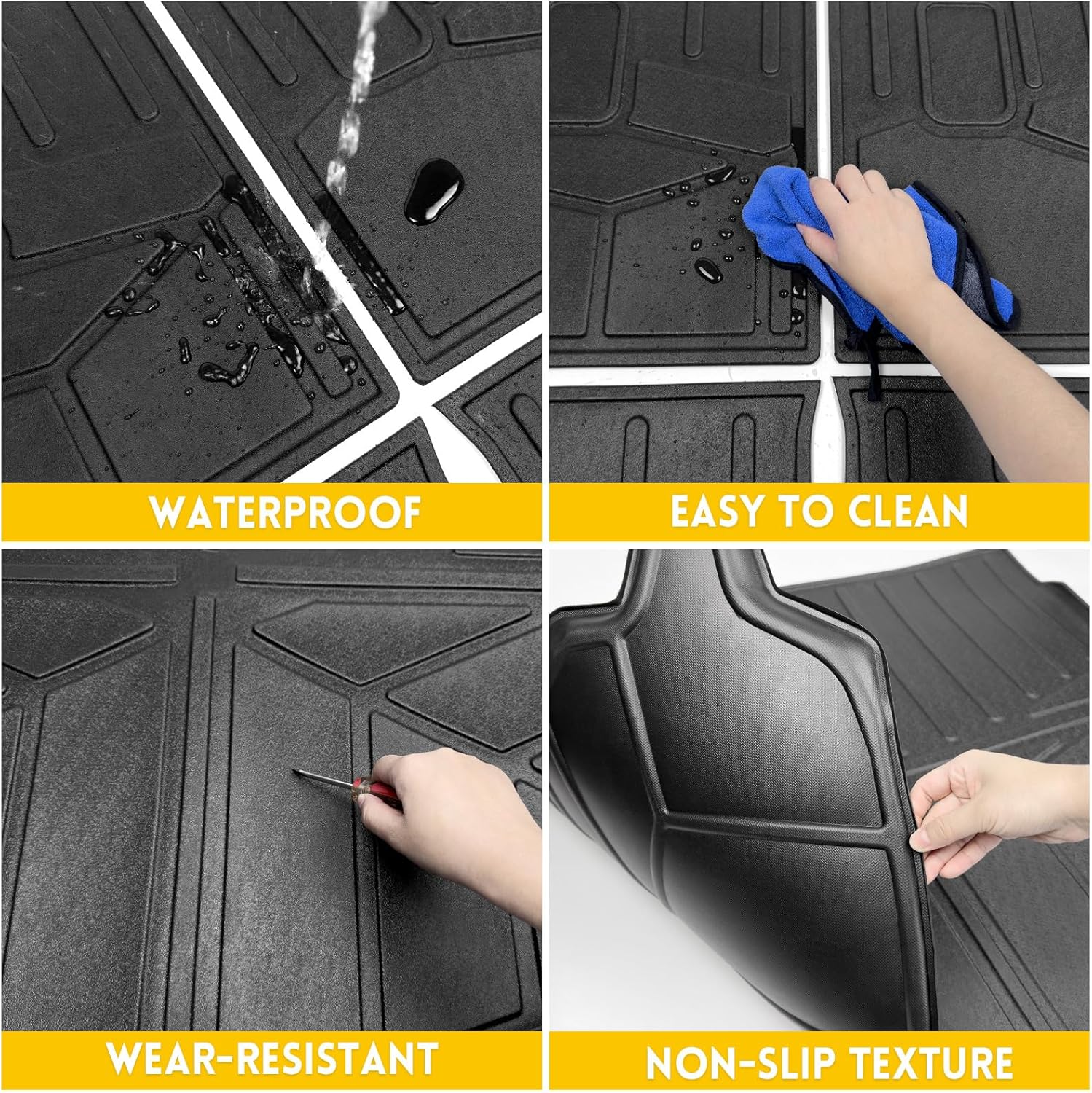 WATERPROOF

EASY TO CLEAN

WEAR-RESISTANT

NON-SLIP TEXTURE