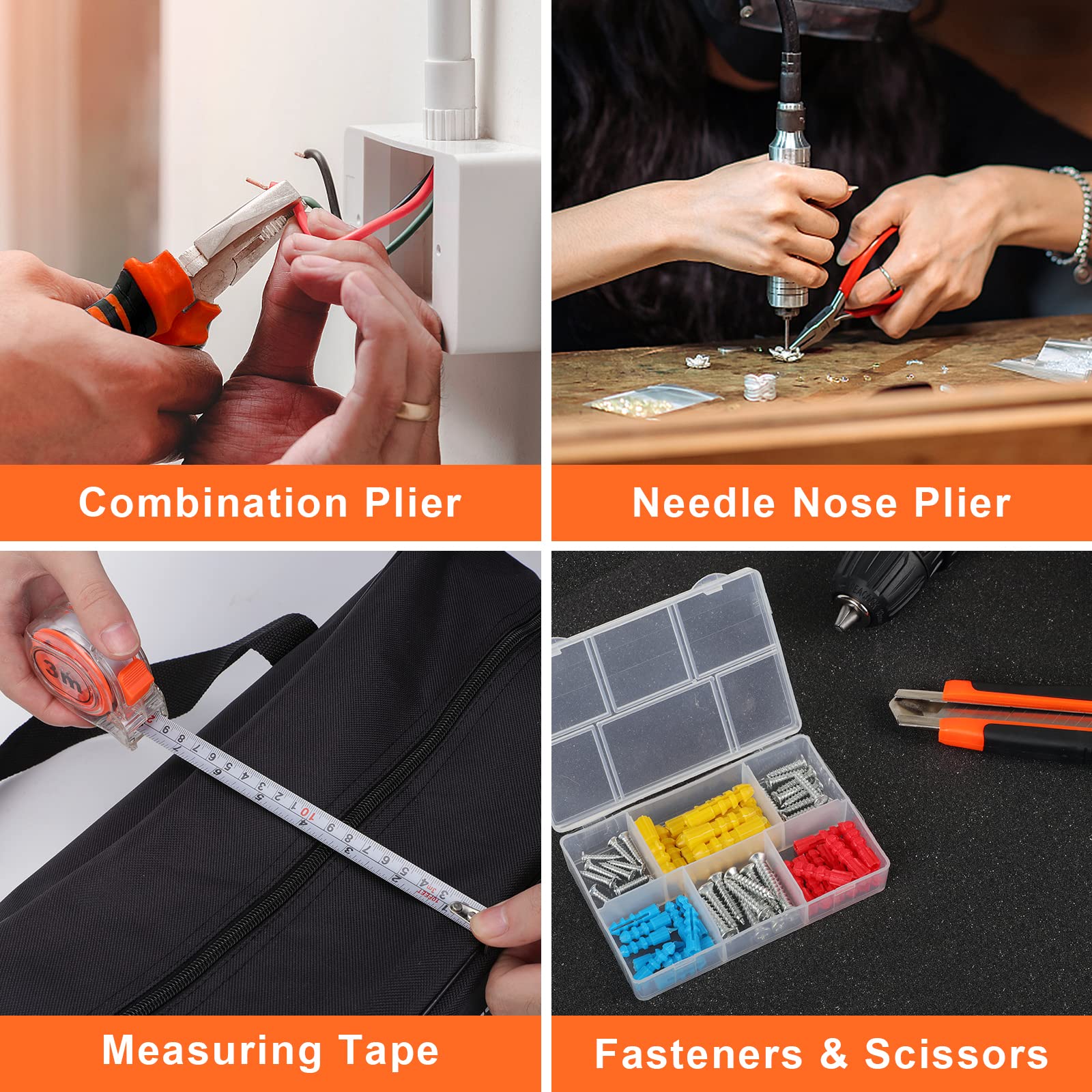 Combination Plier

Needle Nose Plier

3m

Measuring Tape

Fasteners & Scissors