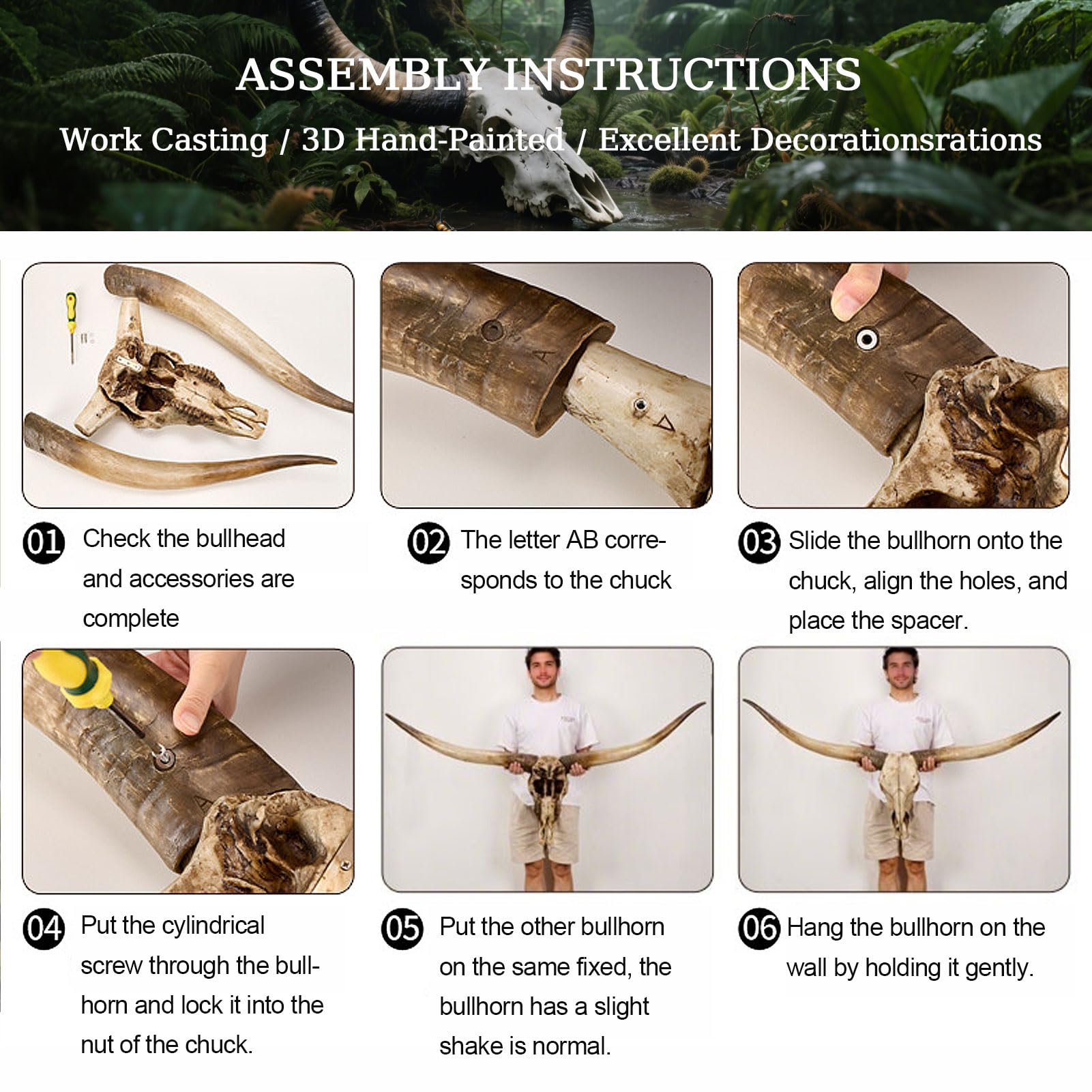 ASSEMBLY INSTRUCTIONS

Work Casting / 3D Hand-Painted / Excellent Decorationsrations

01 Check the bullhead and accessories are complete

02 The letter AB corresponds to the chuck

03 Slide the bullhorn onto the chuck, align the holes, and place the spacer.

04 Put the cylindrical screw through the bullhorn and lock it into the nut of the chuck.

05 Put the other bullhorn on the same fixed, the bullhorn has a slight shake is normal.

06 Hang the bullhorn on the wall by holding it gently.