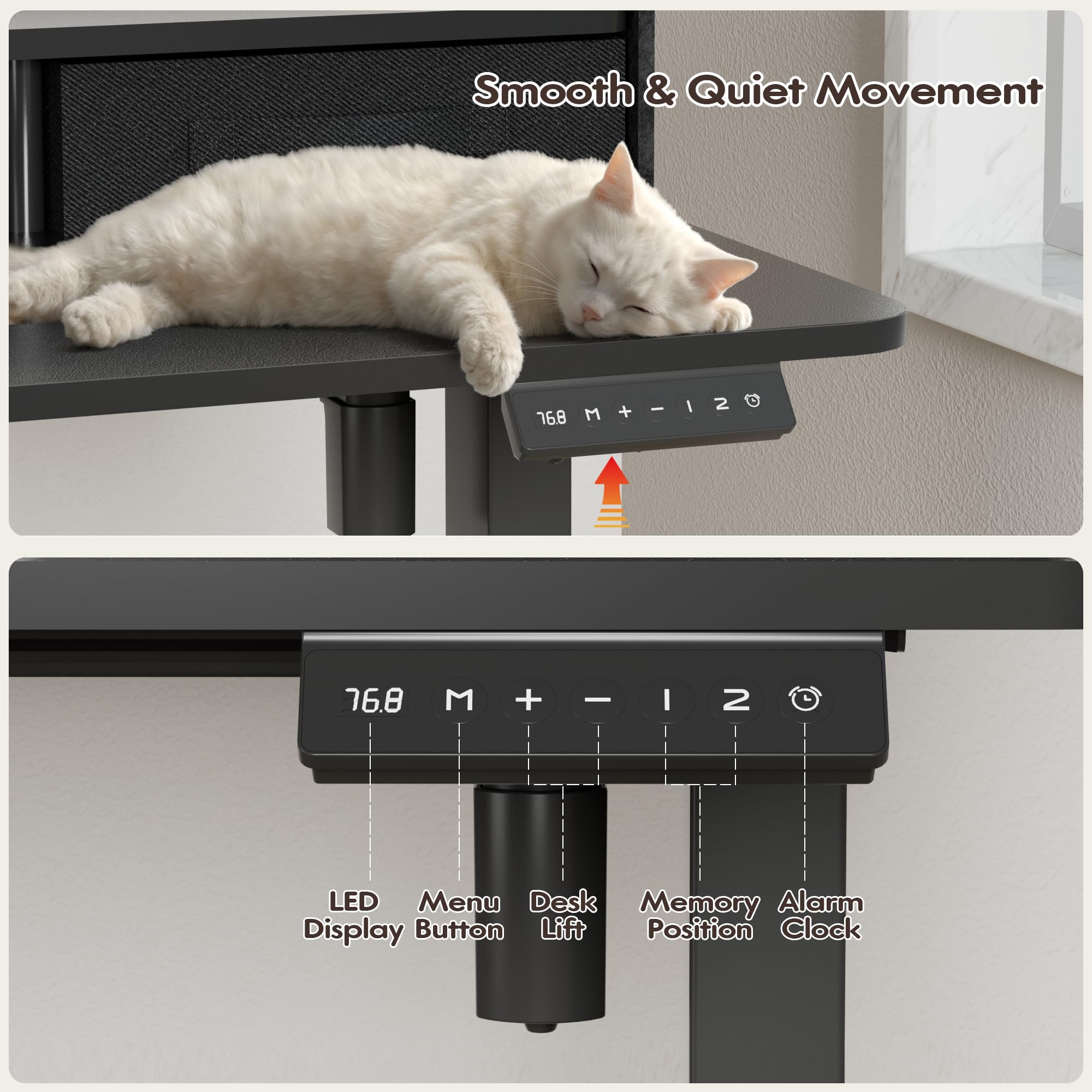 Smooth & Quiet Movement

76.8 M + − 1 2

76.8 M + − 1 2

LED Display

Menu Button

Desk Lift

Memory Position

Alarm Clock