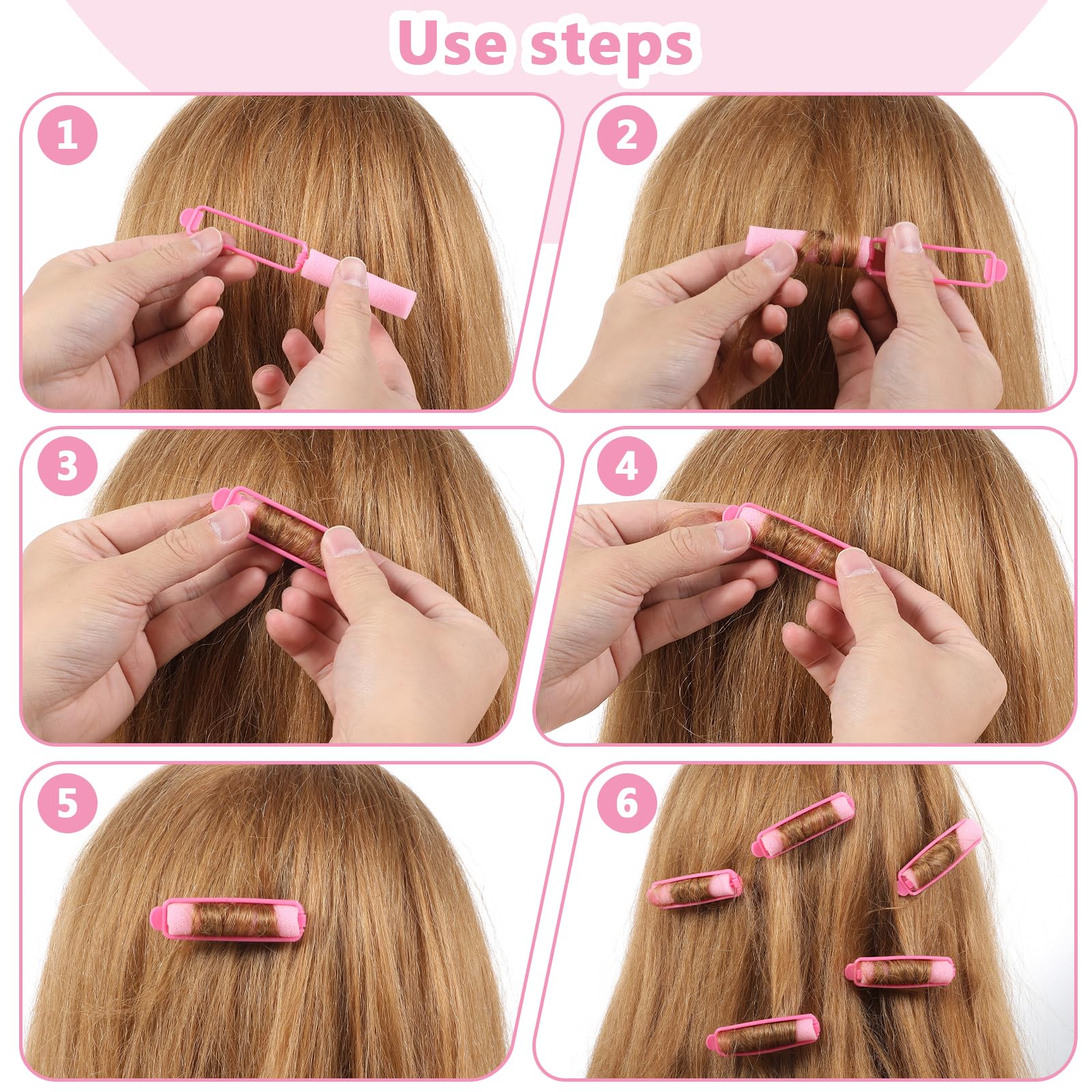 Use steps

1

2

3

4

5

6