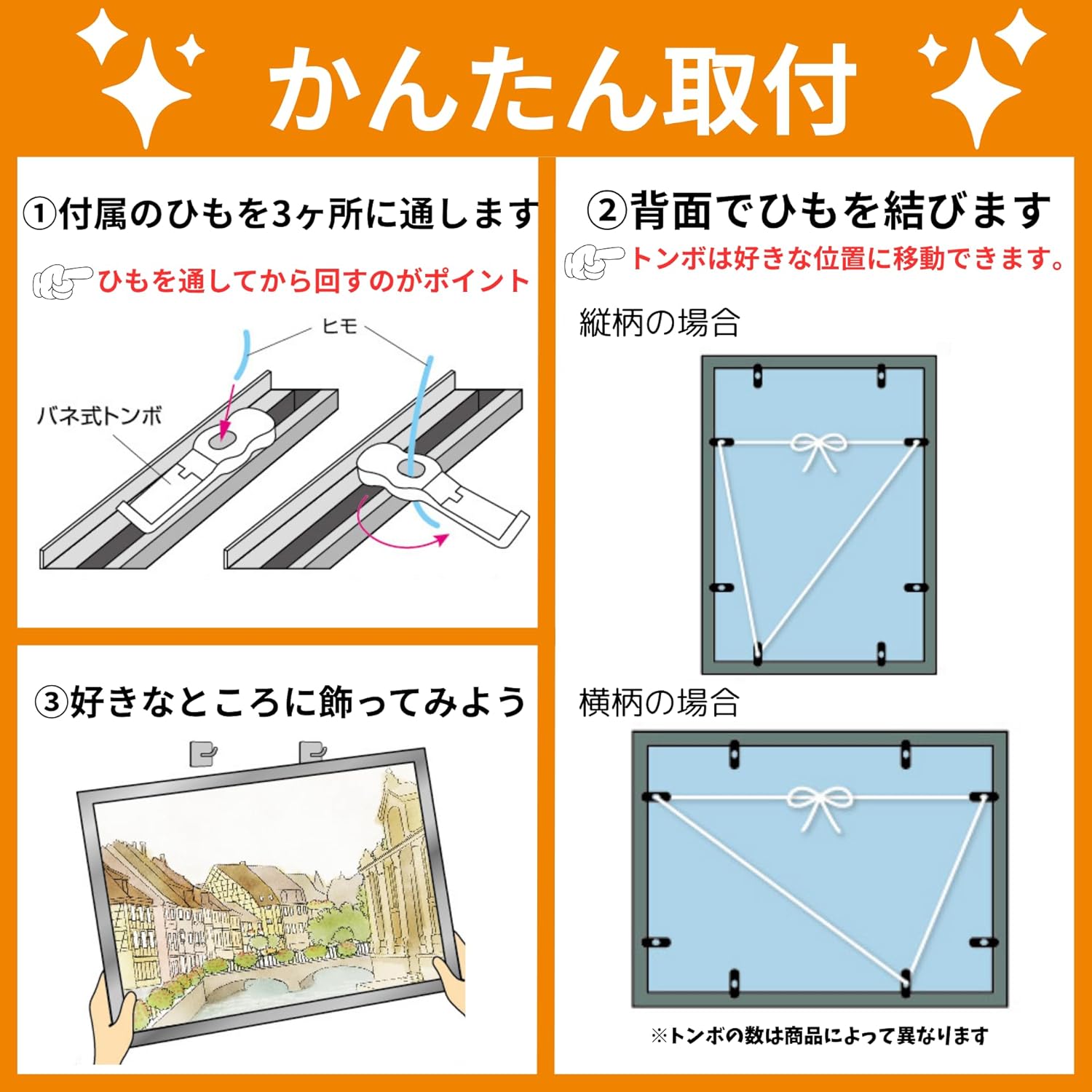 かんたん取付

①付属のひもを3ヶ所に通します

ひもを通してから回すのがポイント

ヒモ

バネ式トンボ

③好きなところに飾ってみよう

②背面でひもを結びます

トンボは好きな位置に移動できます。

縦柄の場合

横柄の場合

※トンボの数は商品によって異なります