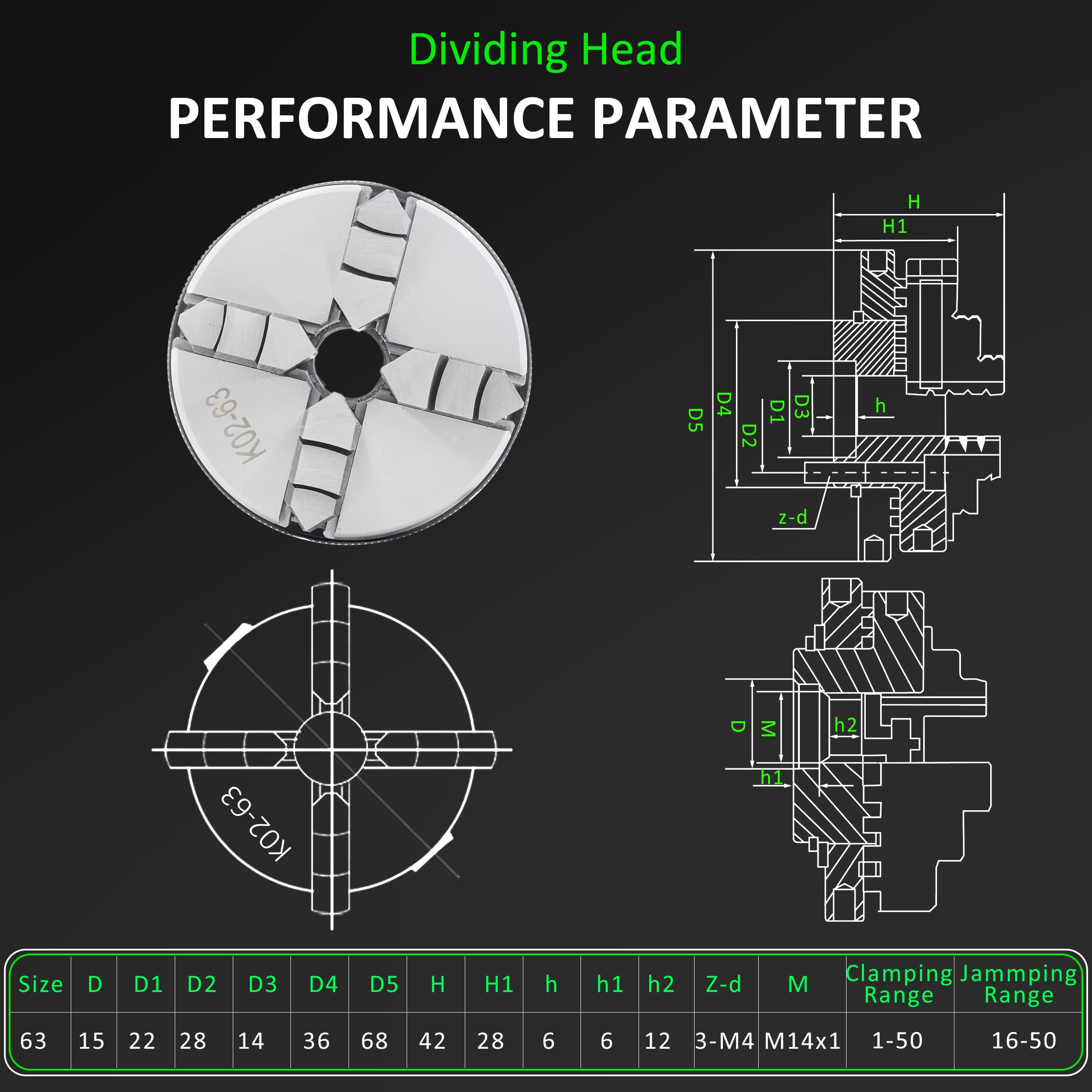 Dividing Head

PERFORMANCE PARAMETER

K02-63

H

H1

D5

D4

D2

D1

D3

h

z-d

K02-63

D

M

h2

h1

| Size | D | D1 | D2 | D3 | D4 | D5 | H | H1 | h | h1 | h2 | Z-d | M | Clamping Range | Jammping Range |
|---|---|---|---|---|---|---|---|---|---|---|---|---|---|---|---|
| 63 | 15 | 22 | 28 | 14 | 36 | 68 | 42 | 28 | 6 | 6 | 12 | 3-M4 | M14x1 | 1-50 | 16-50 |