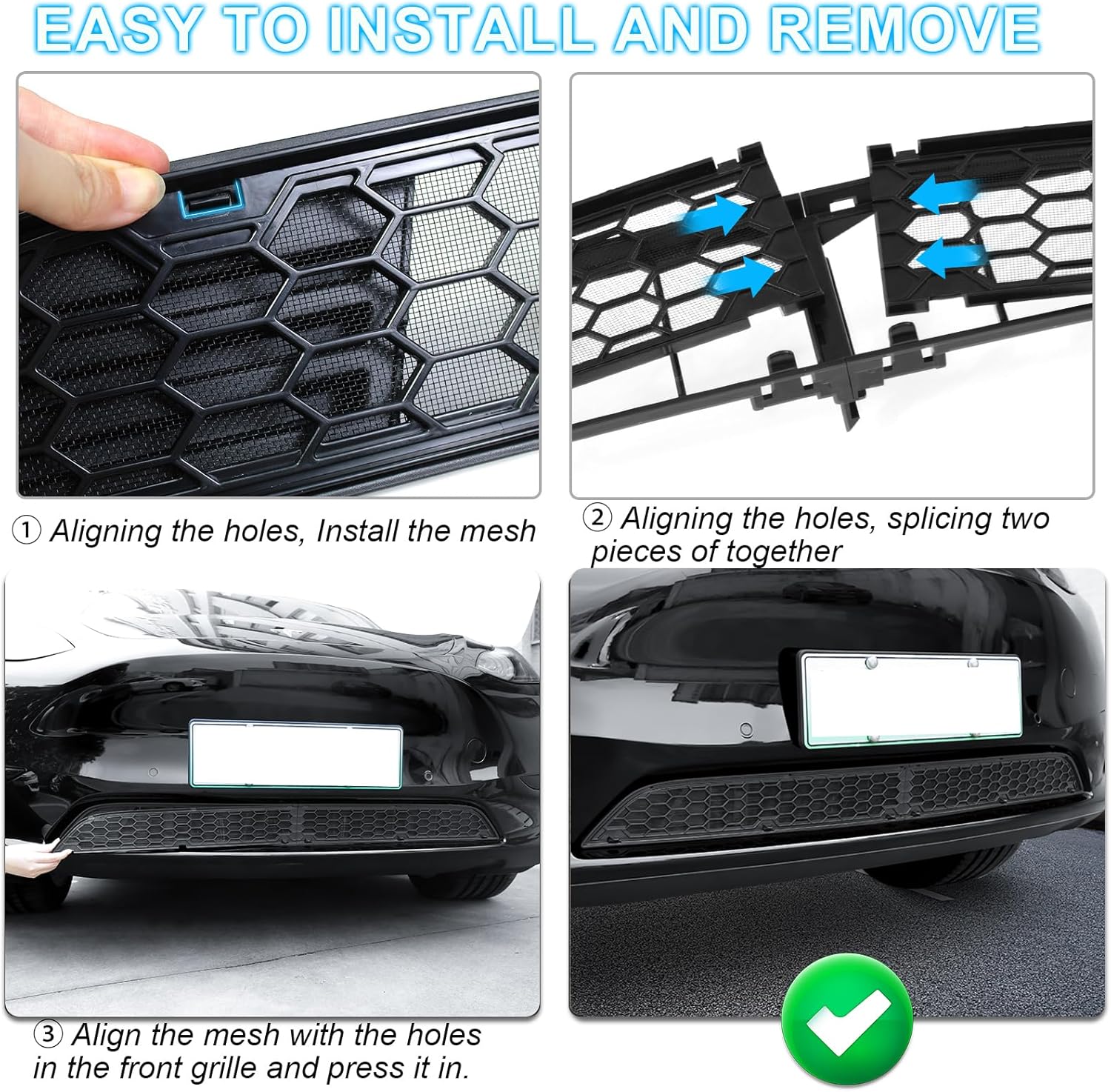 EASY TO INSTALL AND REMOVE

① Aligning the holes, Install the mesh

② Aligning the holes, splicing two pieces of together

③ Align the mesh with the holes in the front grille and press it in.