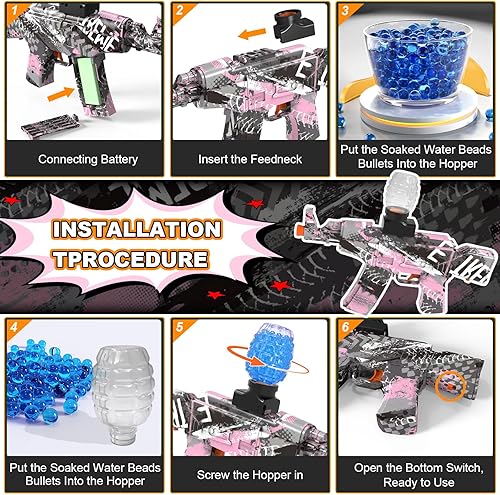 1

Connecting Battery

2

Insert the Feedneck

3

Put the Soaked Water Beads Bullets Into the Hopper

INSTALLATION TPROCEDURE

4

Put the Soaked Water Beads Bullets Into the Hopper

5

Screw the Hopper in

6

Open the Bottom Switch, Ready to Use