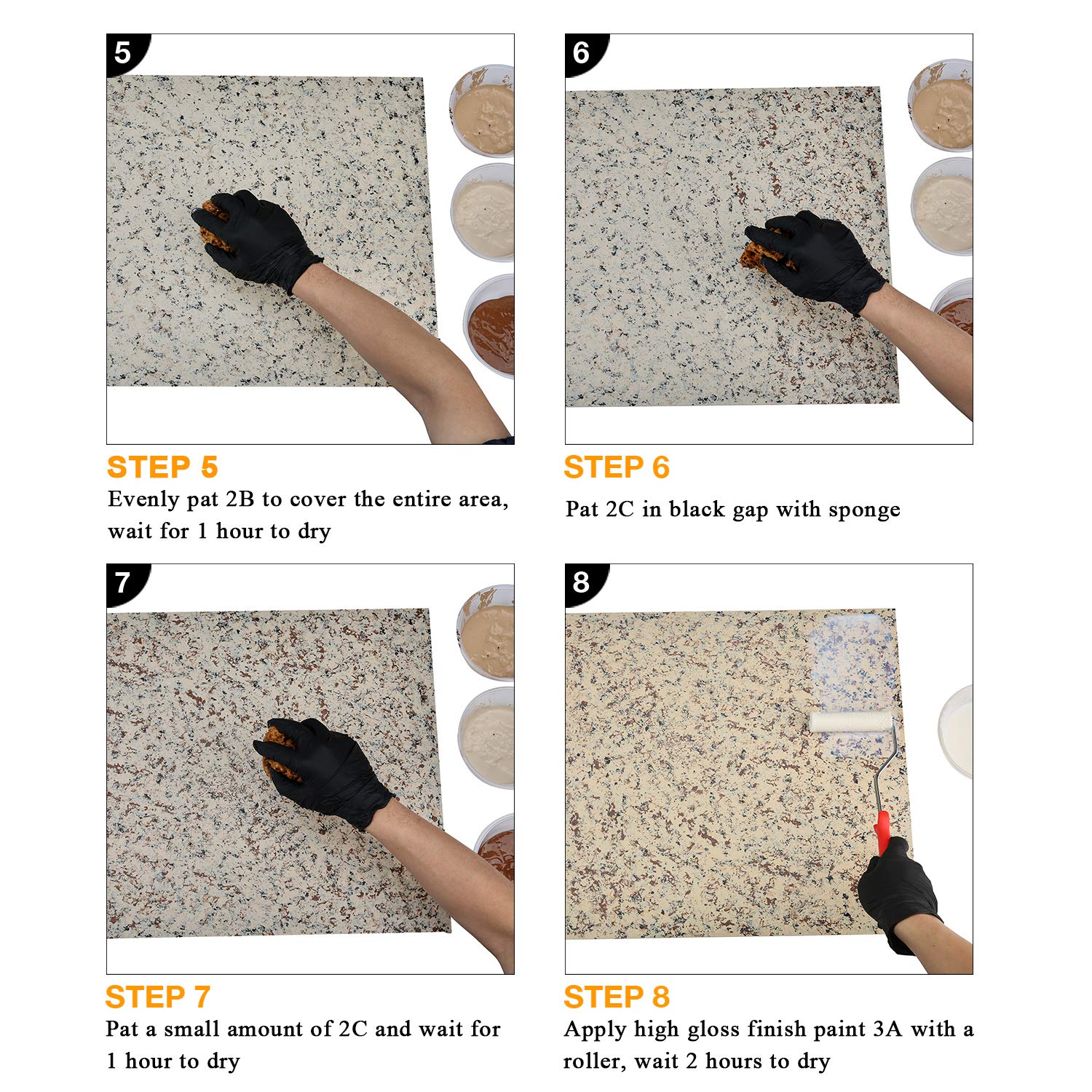 5

STEP 5

Evenly pat 2B to cover the entire area, wait for 1 hour to dry

6

STEP 6

Pat 2C in black gap with sponge

7

STEP 7

Pat a small amount of 2C and wait for 1 hour to dry

8

STEP 8

Apply high gloss finish paint 3A with a roller, wait 2 hours to dry