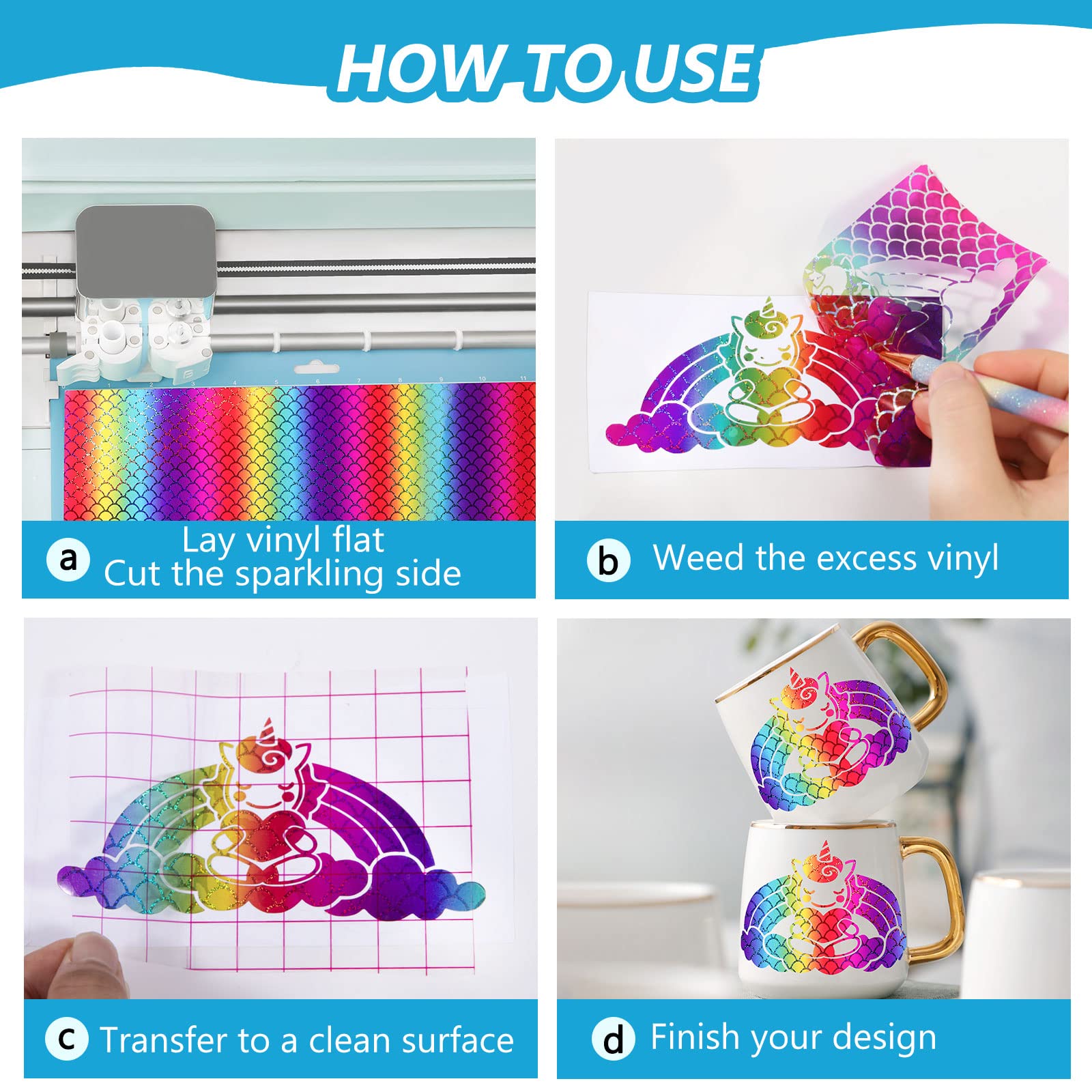 HOW TO USE

a Lay vinyl flat
Cut the sparkling side

b Weed the excess vinyl

c Transfer to a clean surface

d Finish your design