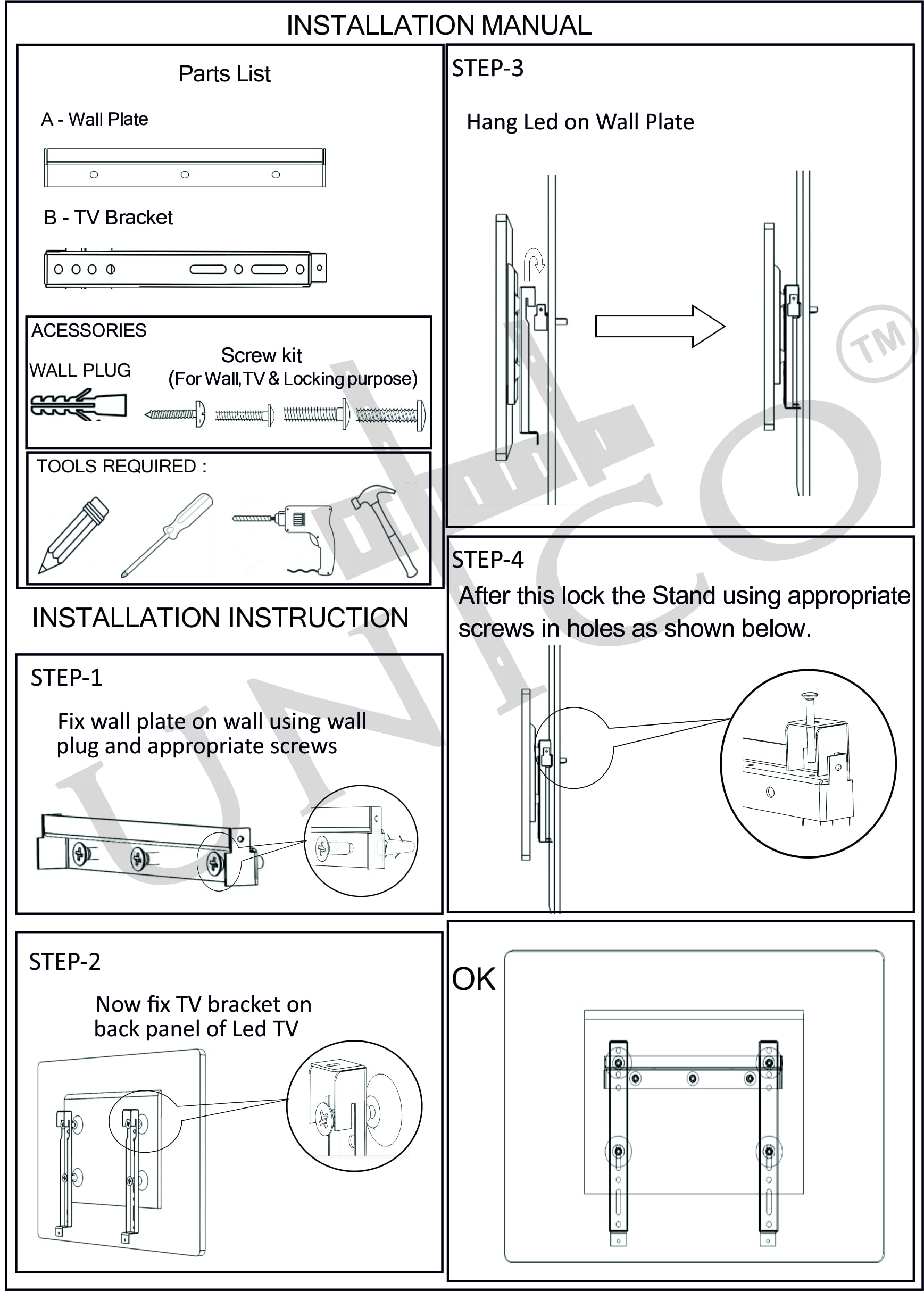 INSTALLATION MANUAL

Parts List

A - Wall Plate

B - TV Bracket

ACESSORIES

WALL PLUG

Screw kit
(For Wall,TV & Locking purpose)

TOOLS REQUIRED :

INSTALLATION INSTRUCTION

STEP-1

Fix wall plate on wall using wall plug and appropriate screws

STEP-2

Now fix TV bracket on back panel of Led TV

STEP-3

Hang Led on Wall Plate

STEP-4

After this lock the Stand using appropriate screws in holes as shown below.

OK

UNICO

TM