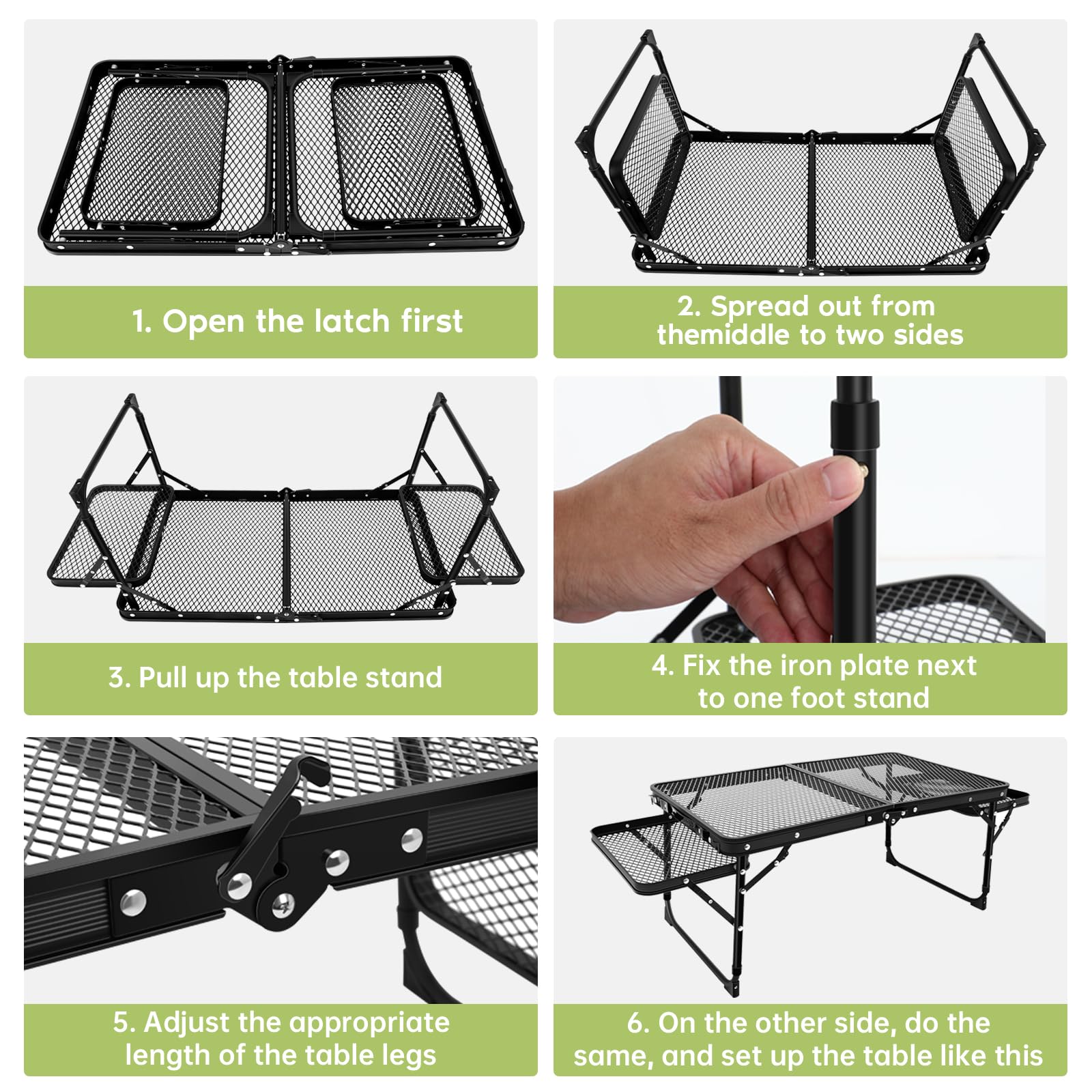 1. Open the latch first

2. Spread out from themiddle to two sides

3. Pull up the table stand

4. Fix the iron plate next to one foot stand

5. Adjust the appropriate length of the table legs

6. On the other side, do the same, and set up the table like this