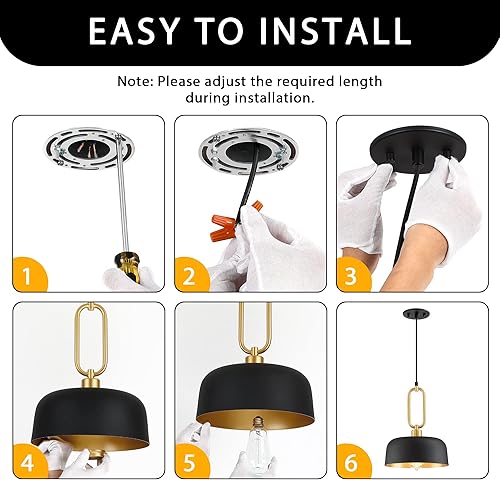 EASY TO INSTALL

Note: Please adjust the required length during installation.

1

2

3

4

5

6