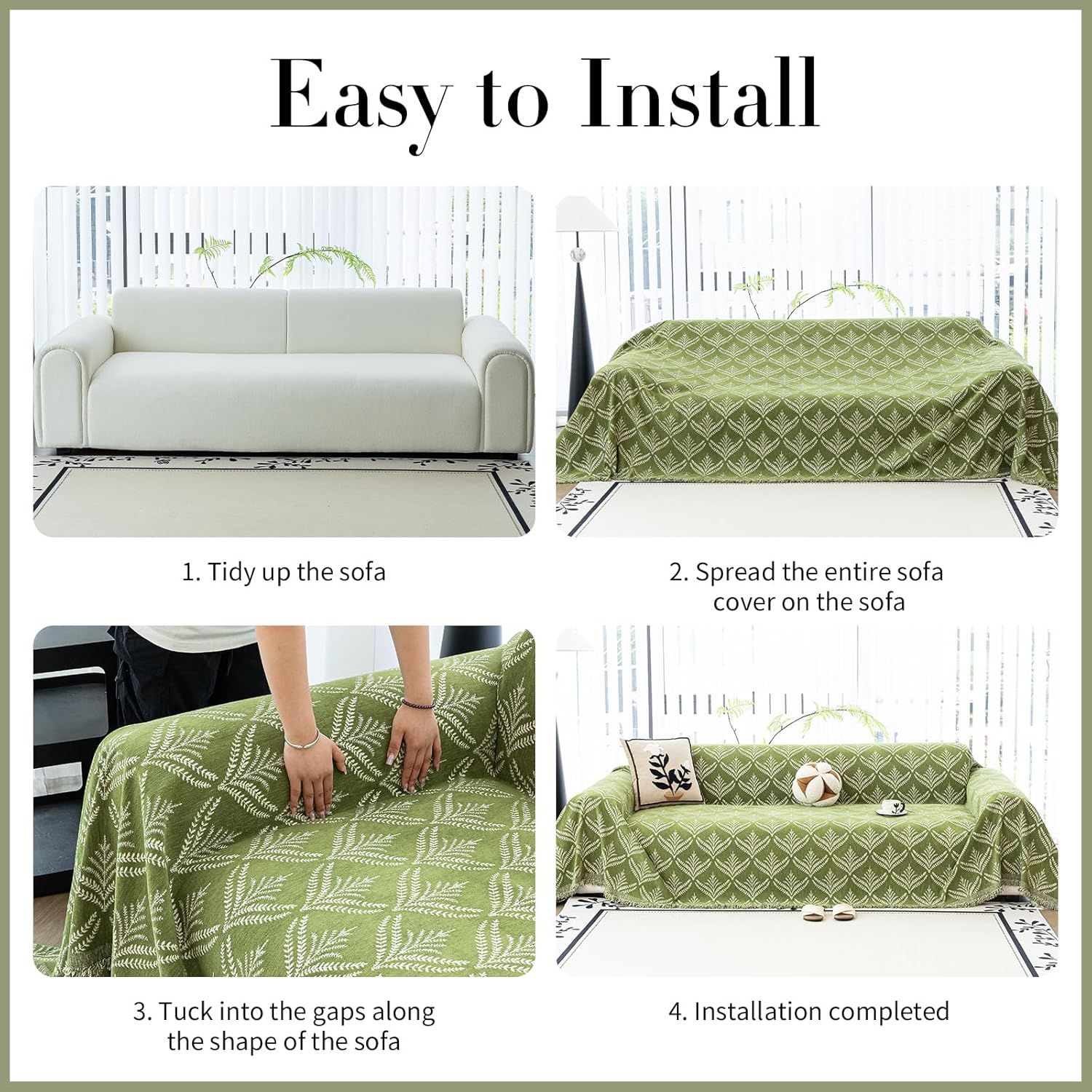 Easy to Install

1. Tidy up the sofa

2. Spread the entire sofa cover on the sofa

3. Tuck into the gaps along the shape of the sofa

4. Installation completed