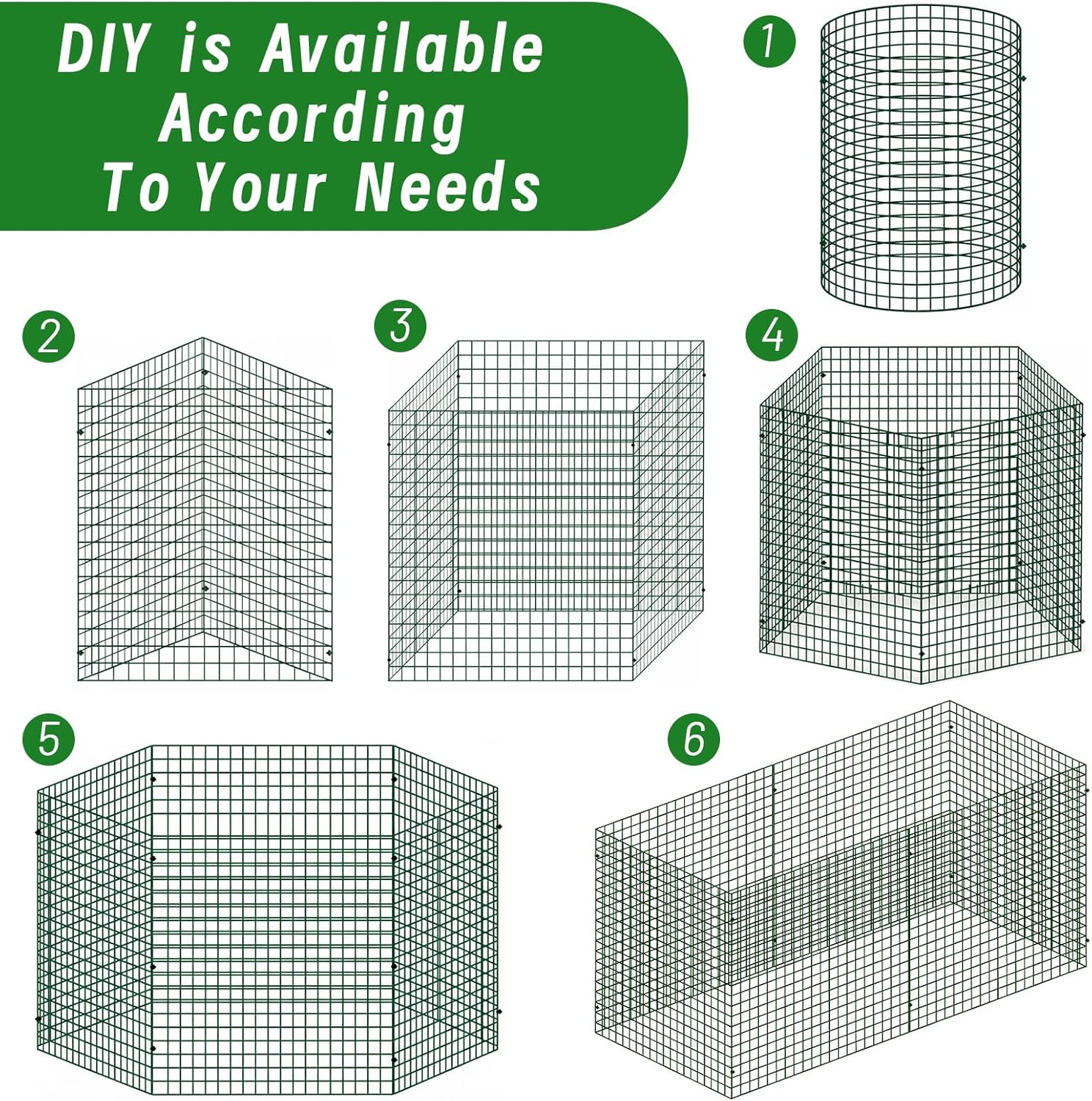 DIY is Available According To Your Needs

1

2

3

4

5

6