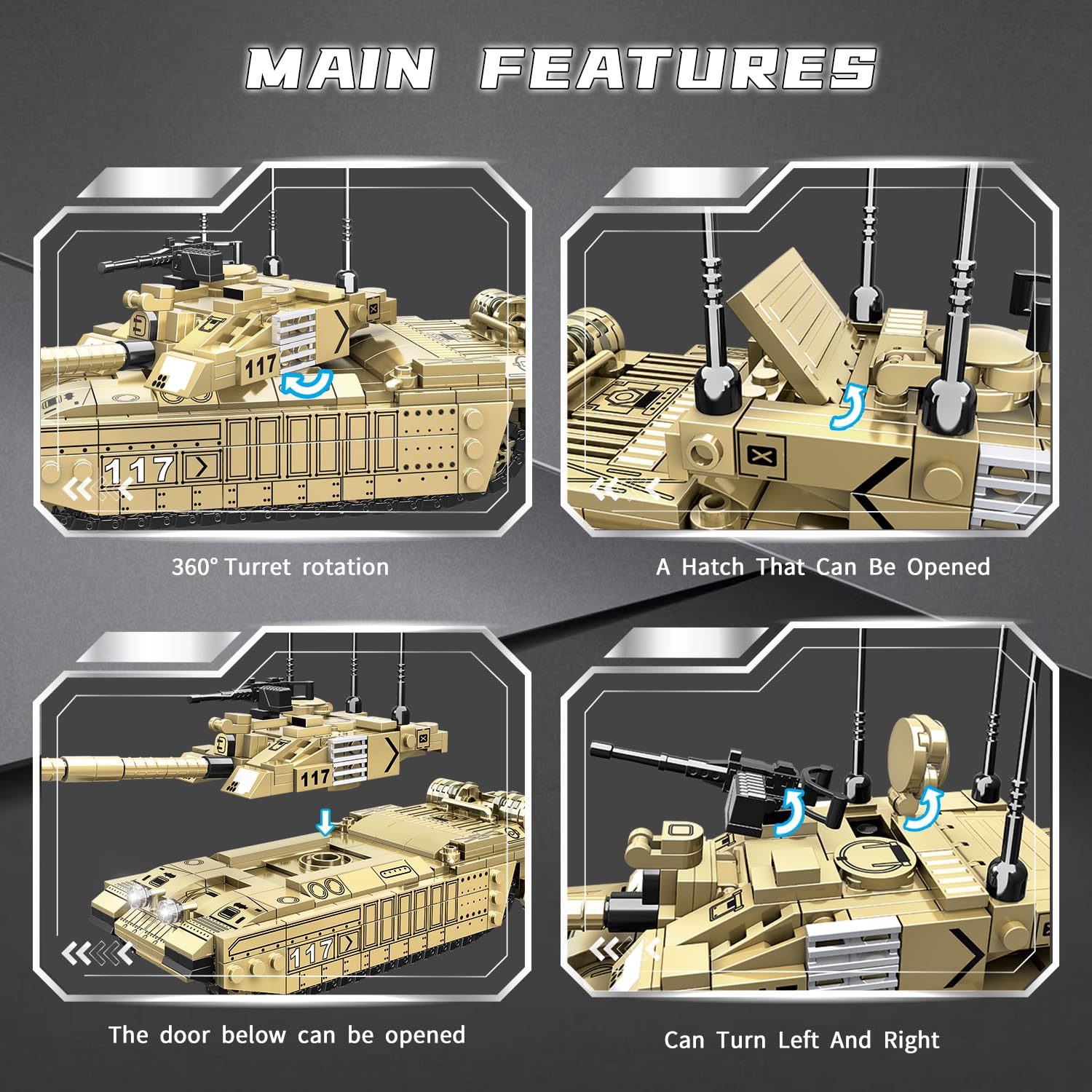 MAIN FEATURES

117

117

360° Turret rotation

A Hatch That Can Be Opened

117

117

The door below can be opened

Can Turn Left And Right