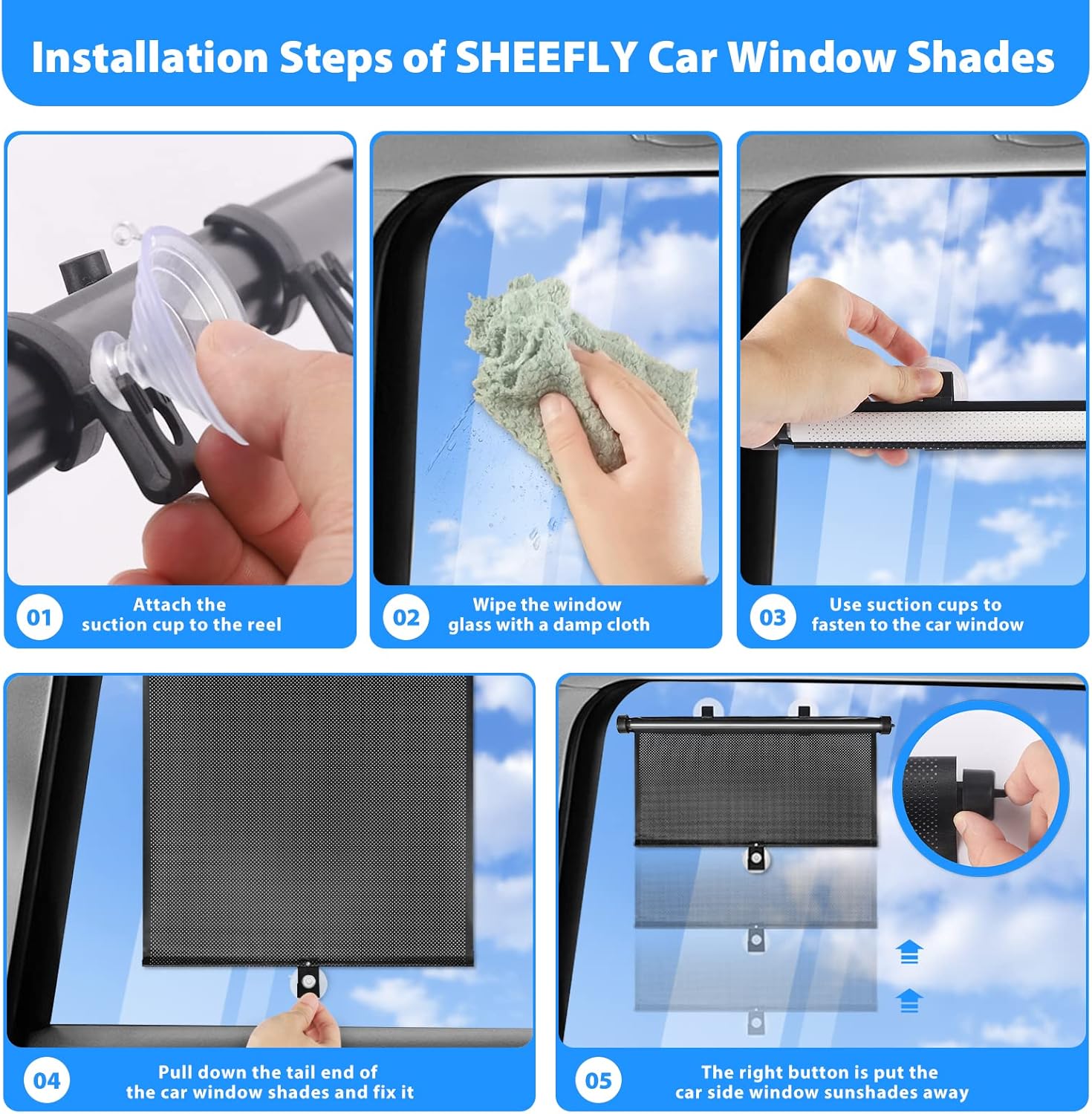 Installation Steps of SHEEFLY Car Window Shades

01 Attach the suction cup to the reel

02 Wipe the window glass with a damp cloth

03 Use suction cups to fasten to the car window

04 Pull down the tail end of the car window shades and fix it

05 The right button is put the car side window sunshades away