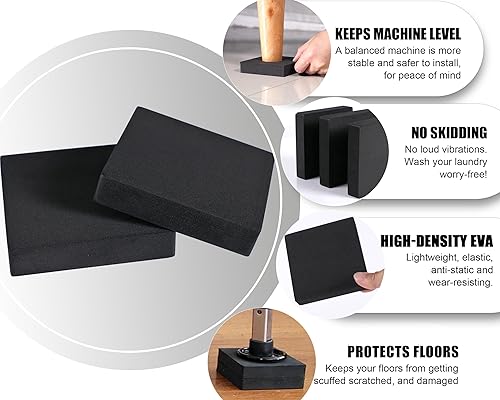 KEEPS MACHINE LEVEL
A balanced machine is more stable and safer to install, for peace of mind

NO SKIDDING
No loud vibrations. Wash your laundry worry-free!

HIGH-DENSITY EVA
Lightweight, elastic, anti-static and wear-resisting.

PROTECTS FLOORS
Keeps your floors from getting scuffed scratched, and damaged