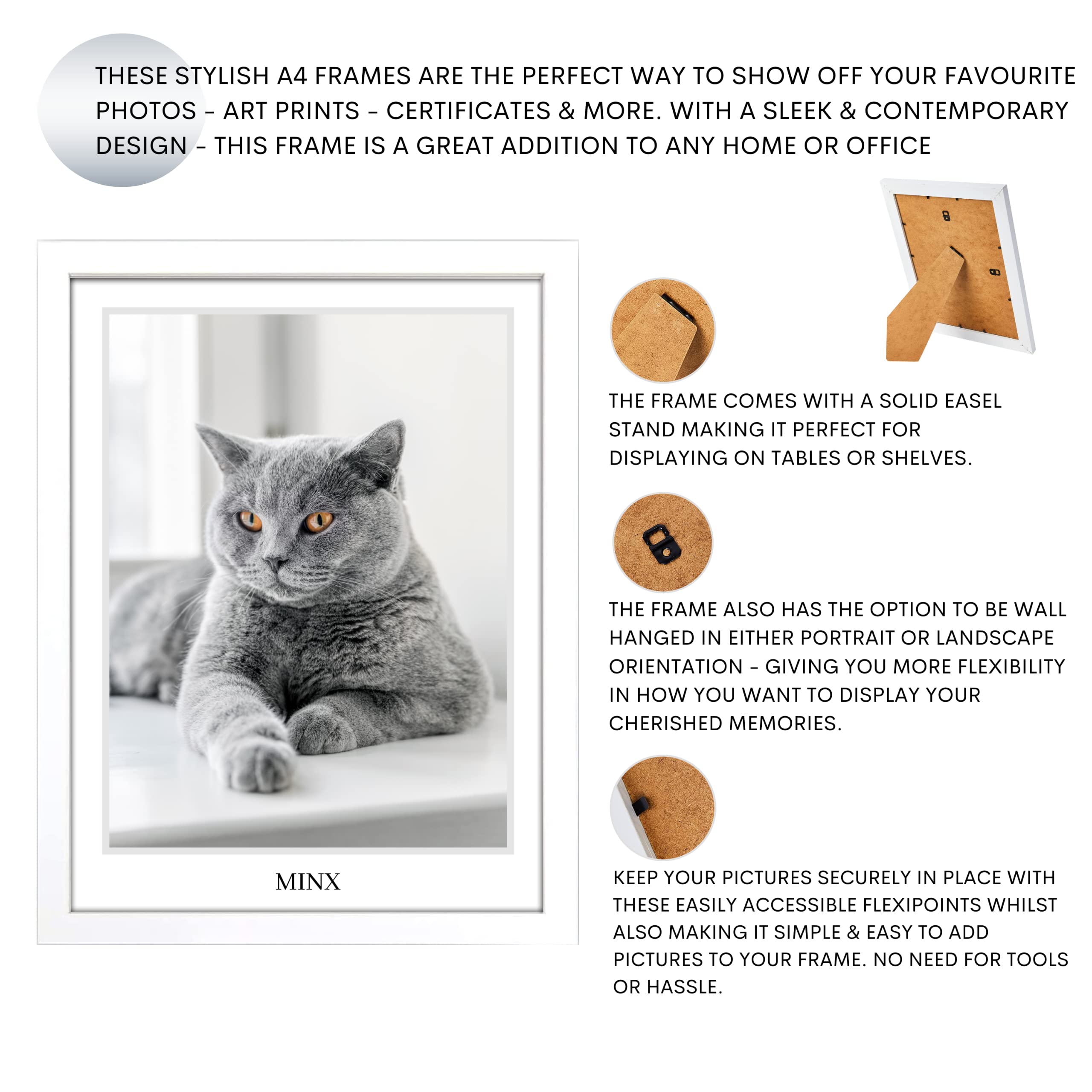 THESE STYLISH A4 FRAMES ARE THE PERFECT WAY TO SHOW OFF YOUR FAVOURITE PHOTOS - ART PRINTS - CERTIFICATES & MORE. WITH A SLEEK & CONTEMPORARY DESIGN - THIS FRAME IS A GREAT ADDITION TO ANY HOME OR OFFICE

MINX

THE FRAME COMES WITH A SOLID EASEL STAND MAKING IT PERFECT FOR DISPLAYING ON TABLES OR SHELVES.

THE FRAME ALSO HAS THE OPTION TO BE WALL HANGED IN EITHER PORTRAIT OR LANDSCAPE ORIENTATION - GIVING YOU MORE FLEXIBILITY IN HOW YOU WANT TO DISPLAY YOUR CHERISHED MEMORIES.

KEEP YOUR PICTURES SECURELY IN PLACE WITH THESE EASILY ACCESSIBLE FLEXIPOINTS WHILST ALSO MAKING IT SIMPLE & EASY TO ADD PICTURES TO YOUR FRAME. NO NEED FOR TOOLS OR HASSLE.