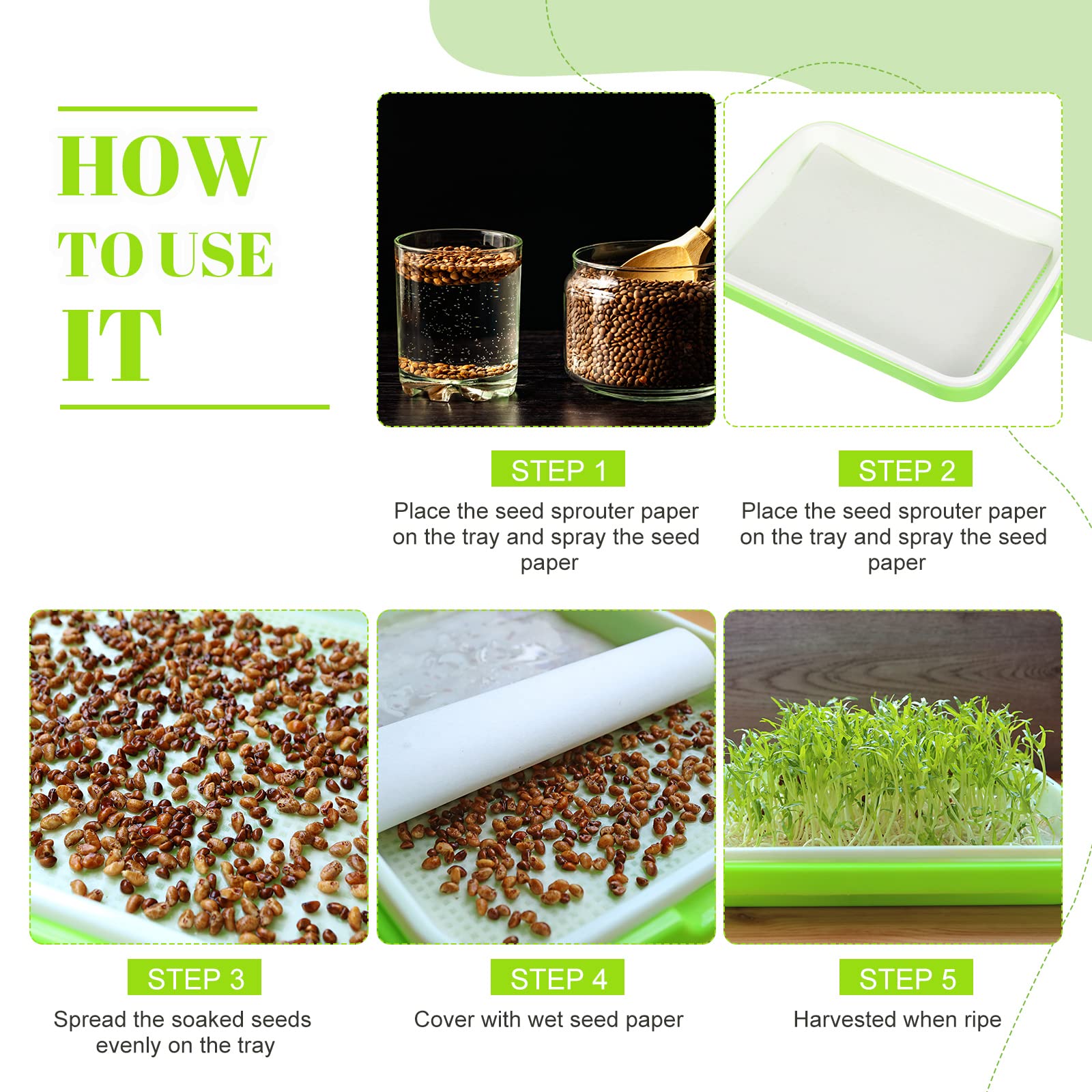 HOW
TO USE
IT

STEP 1
Place the seed sprouter paper on the tray and spray the seed paper

STEP 2
Place the seed sprouter paper on the tray and spray the seed paper

STEP 3
Spread the soaked seeds evenly on the tray

STEP 4
Cover with wet seed paper

STEP 5
Harvested when ripe