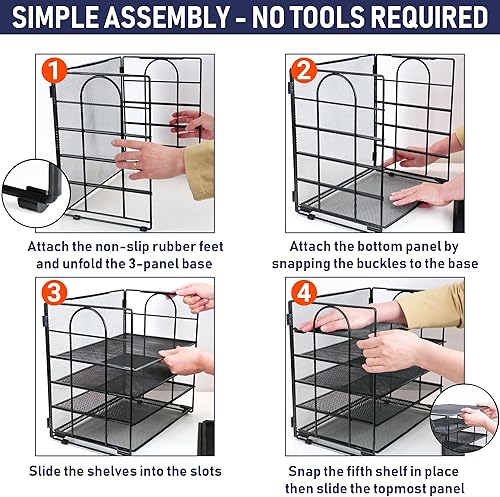 SIMPLE ASSEMBLY - NO TOOLS REQUIRED

1

Attach the non-slip rubber feet and unfold the 3-panel base

2

Attach the bottom panel by snapping the buckles to the base

3

Slide the shelves into the slots

4

Snap the fifth shelf in place then slide the topmost panel