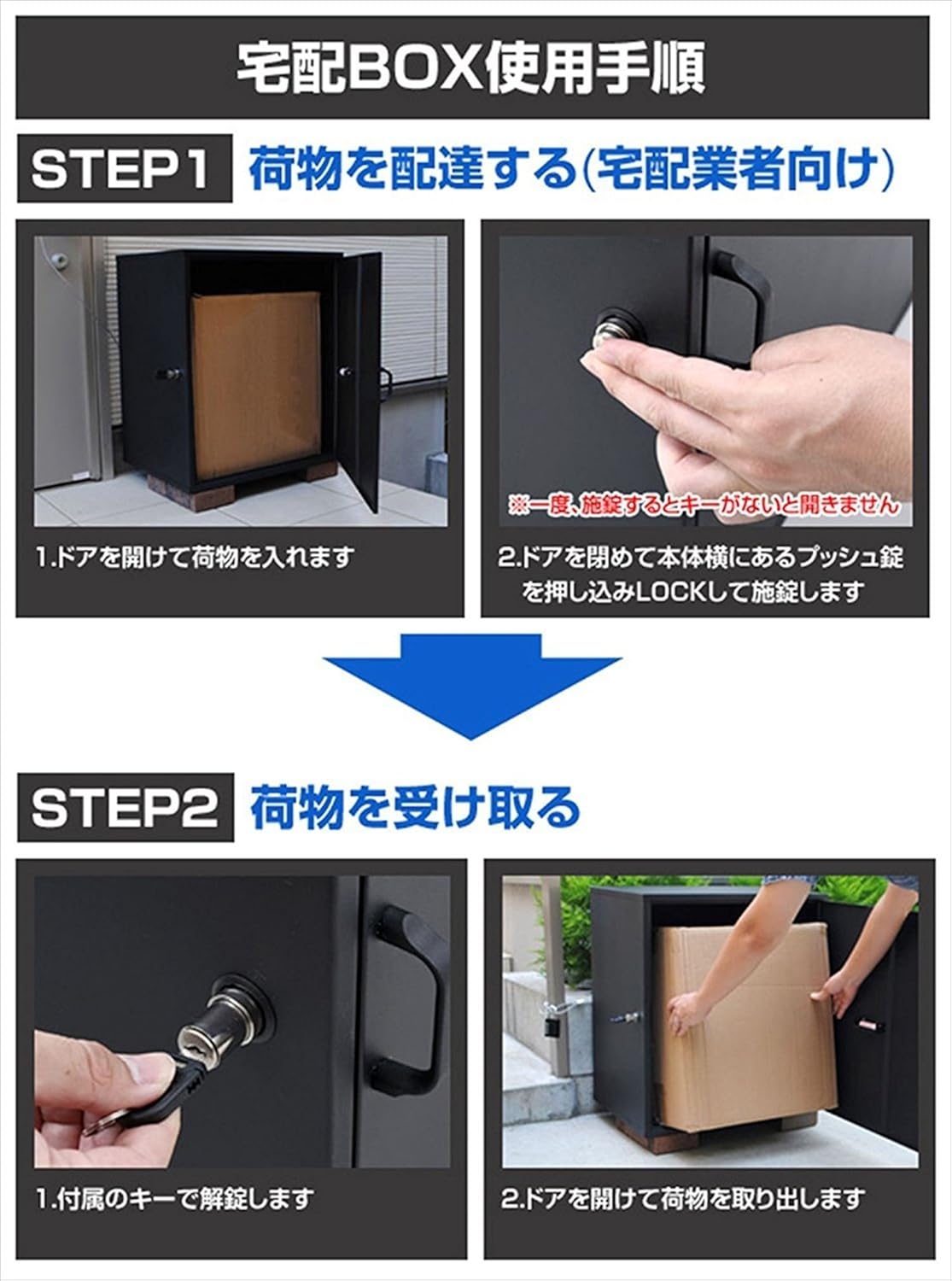 宅配BOX使用手順

STEP1 荷物を配達する(宅配業者向け)

1.ドアを開けて荷物を入れます

※一度、施錠するとキーがないと開きません

2.ドアを閉めて本体横にあるプッシュ錠を押し込みLOCKして施錠します

STEP2 荷物を受け取る

1.付属のキーで解錠します

2.ドアを開けて荷物を取り出します