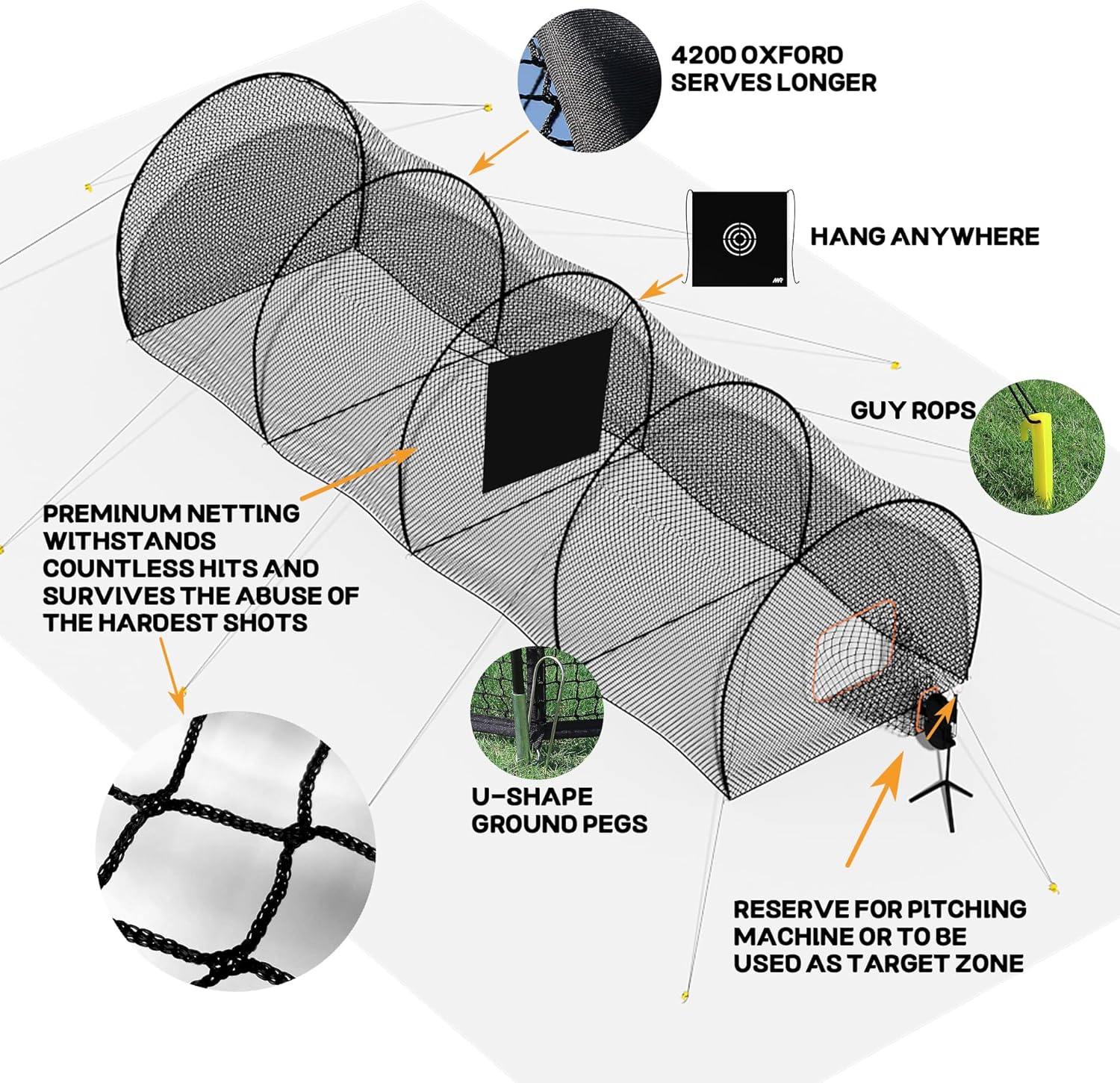 420D OXFORD SERVES LONGER

HANG ANYWHERE

GUY ROPS

PREMINUM NETTING WITHSTANDS COUNTLESS HITS AND SURVIVES THE ABUSE OF THE HARDEST SHOTS

U-SHAPE GROUND PEGS

RESERVE FOR PITCHING MACHINE OR TO BE USED AS TARGET ZONE