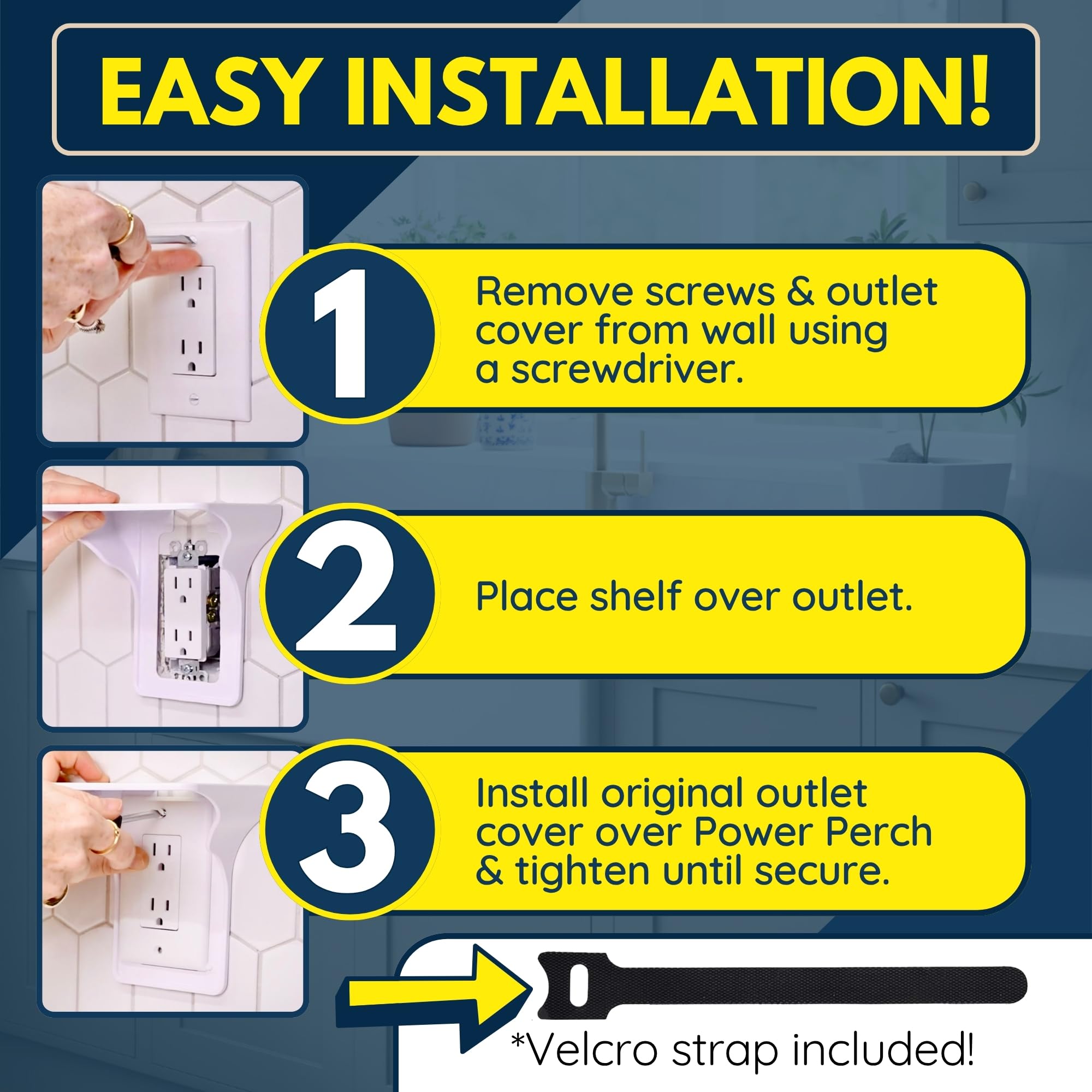 EASY INSTALLATION!

1

Remove screws & outlet cover from wall using a screwdriver.

2

Place shelf over outlet.

3

Install original outlet cover over Power Perch & tighten until secure.

*Velcro strap included!