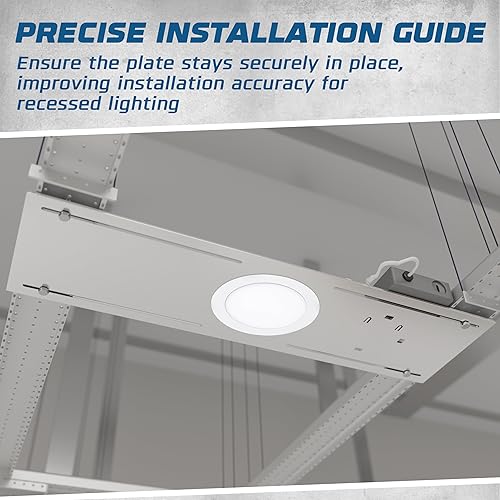 PRECISE INSTALLATION GUIDE

Ensure the plate stays securely in place, improving installation accuracy for recessed lighting