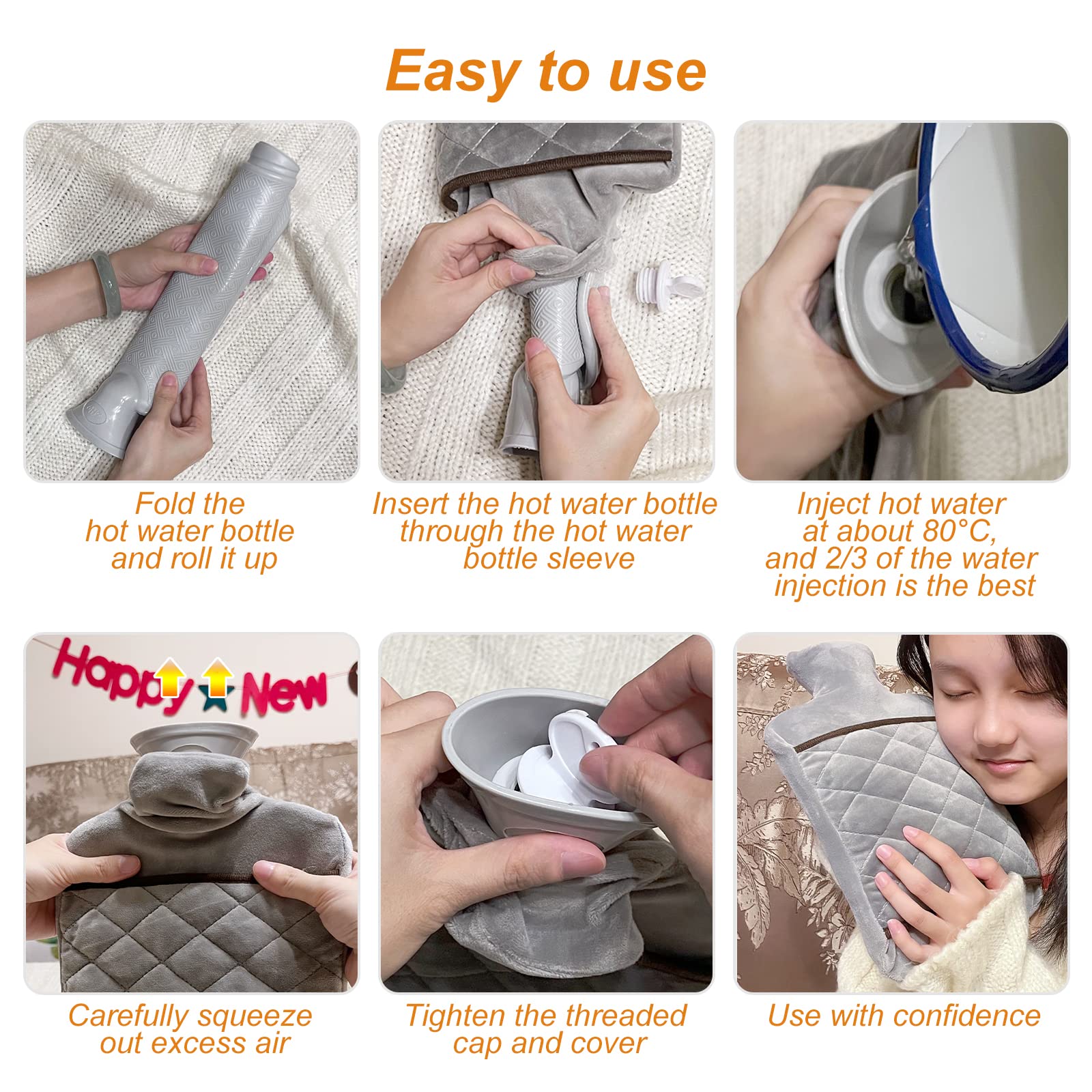 Easy to use

Fold the hot water bottle and roll it up

Insert the hot water bottle through the hot water bottle sleeve

Inject hot water at about 80°C, and 2/3 of the water injection is the best

Happy New

Carefully squeeze out excess air

Tighten the threaded cap and cover

Use with confidence