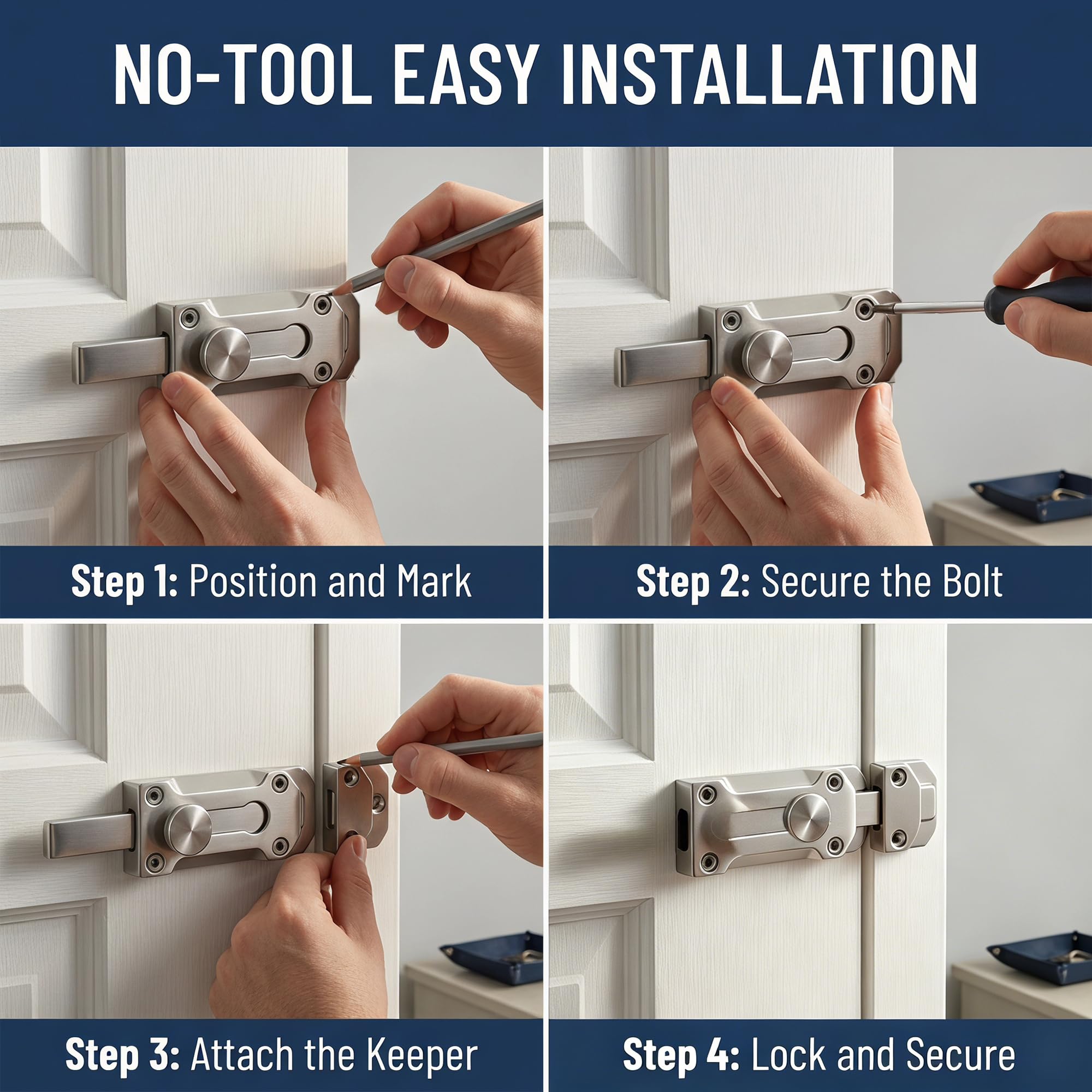 NO-TOOL EASY INSTALLATION

Step 1: Position and Mark

Step 2: Secure the Bolt

Step 3: Attach the Keeper

Step 4: Lock and Secure