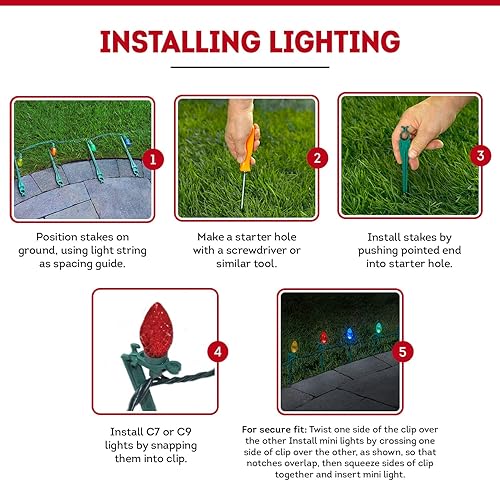 INSTALLING LIGHTING

1

Position stakes on ground, using light string as spacing guide.

2

Make a starter hole with a screwdriver or similar tool.

3

Install stakes by pushing pointed end into starter hole.

4

Install C7 or C9 lights by snapping them into clip.

5

For secure fit: Twist one side of the clip over the other Install mini lights by crossing one side of clip over the other, as shown, so that notches overlap, then squeeze sides of clip together and insert mini light.