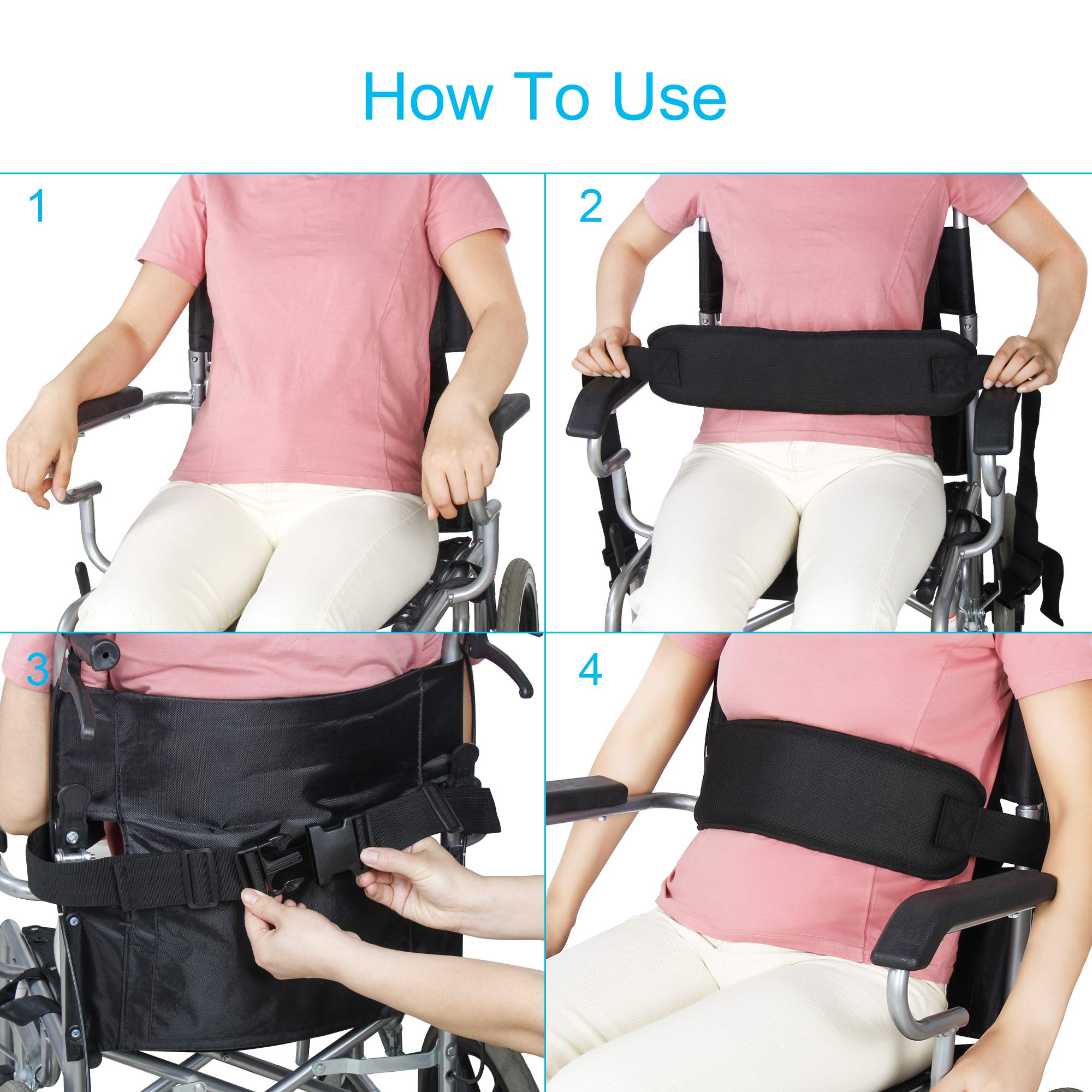 How To Use

1

2

3

4