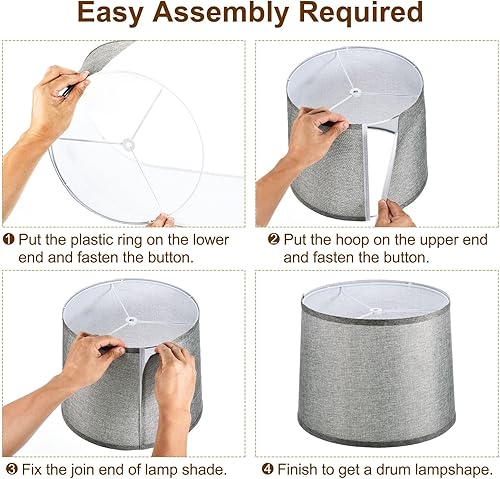 Easy Assembly Required

❶ Put the plastic ring on the lower end and fasten the button.

❷ Put the hoop on the upper end and fasten the button.

❸ Fix the join end of lamp shade.

❹ Finish to get a drum lampshape.