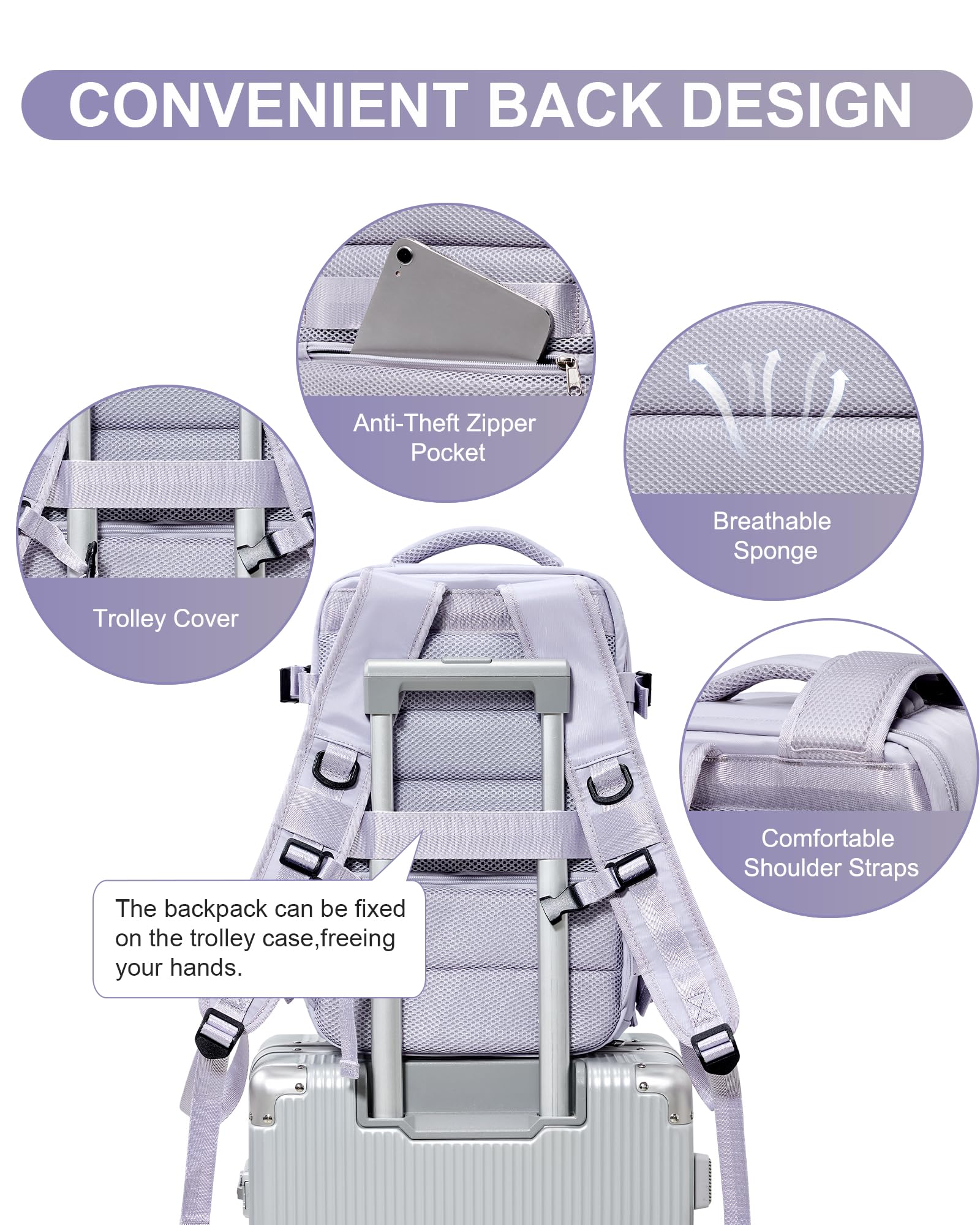 CONVENIENT BACK DESIGN

Anti-Theft Zipper Pocket

Trolley Cover

Breathable Sponge

Comfortable Shoulder Straps

The backpack can be fixed on the trolley case,freeing your hands.