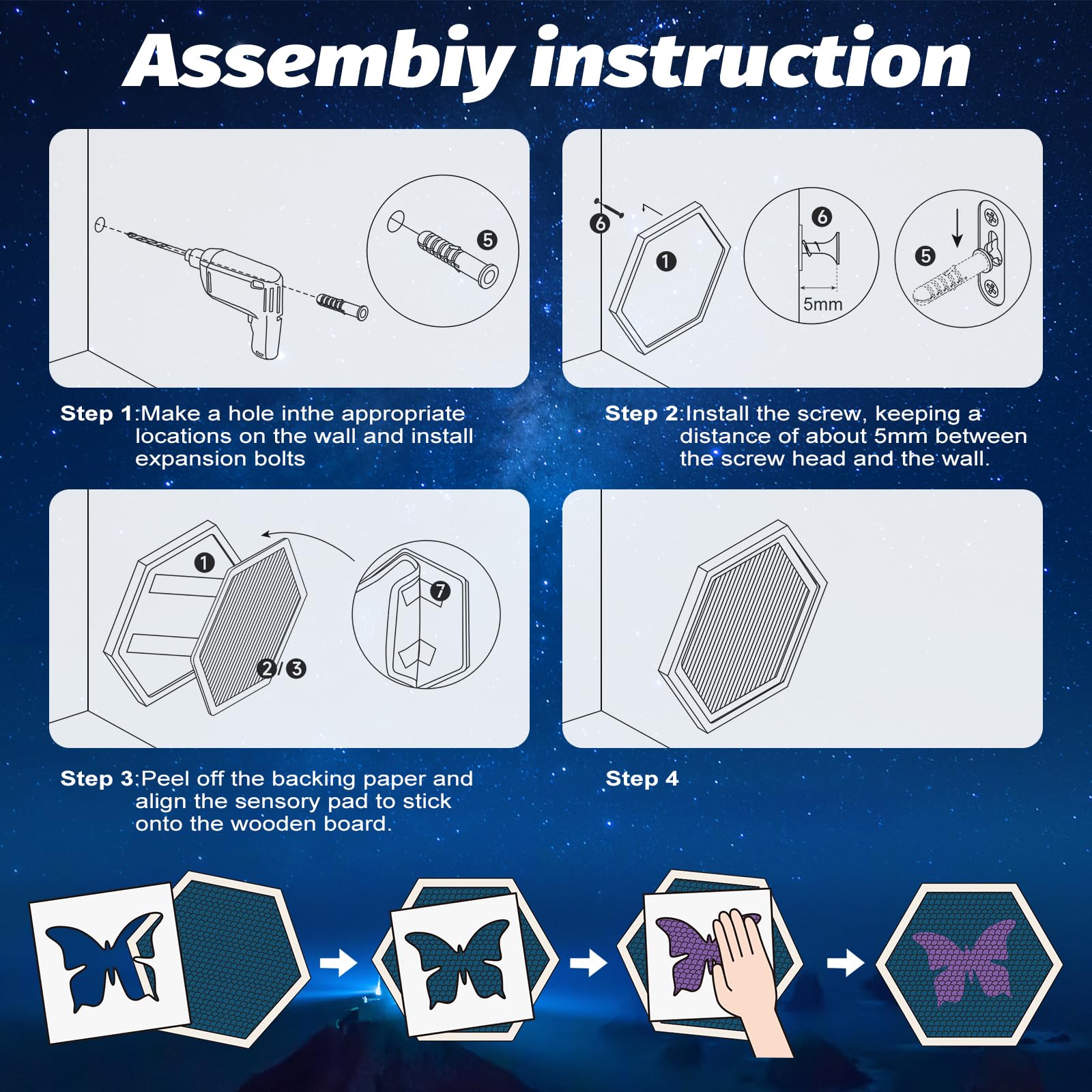 Assembiy instruction

5

6

1

6

5mm

5

Step 1:Make a hole inthe appropriate locations on the wall and install expansion bolts

Step 2:Install the screw, keeping a distance of about 5mm between the screw head and the wall.

1

2/3

7

Step 3:Peel off the backing paper and align the sensory pad to stick onto the wooden board.

Step 4